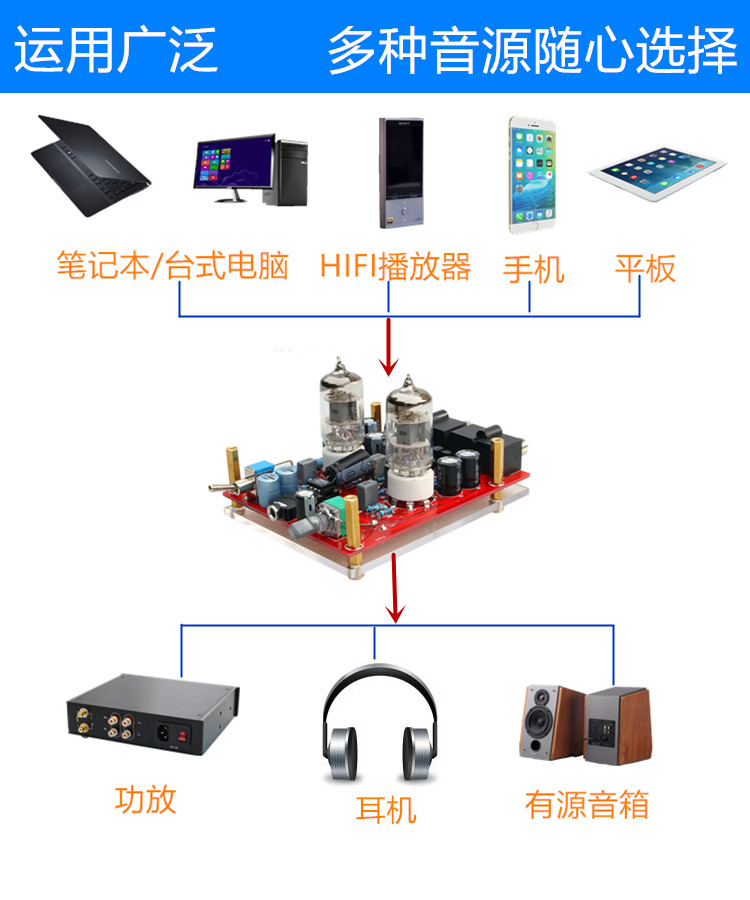 运用广泛　多种音源随心选择

笔记本/台式电脑　HIFI播放器　手机　平板

功放　耳机　有源音箱