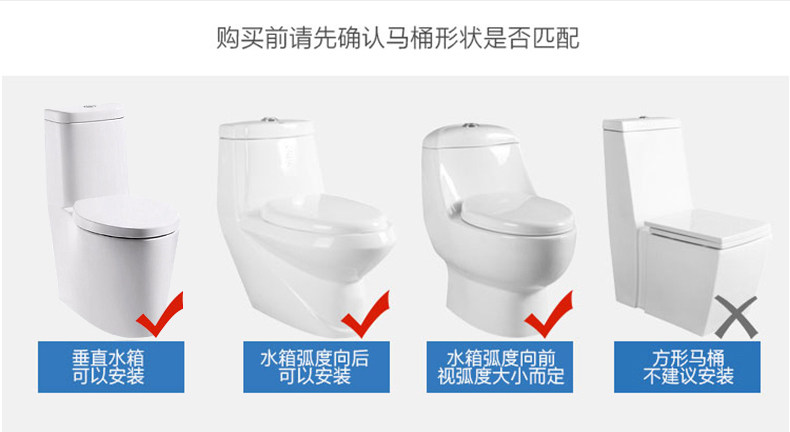 购买前请先确认马桶形状是否匹配

垂直水箱
可以安装

水箱弧度向后
可以安装

水箱弧度向前
视弧度大小而定

方形马桶
不建议安装