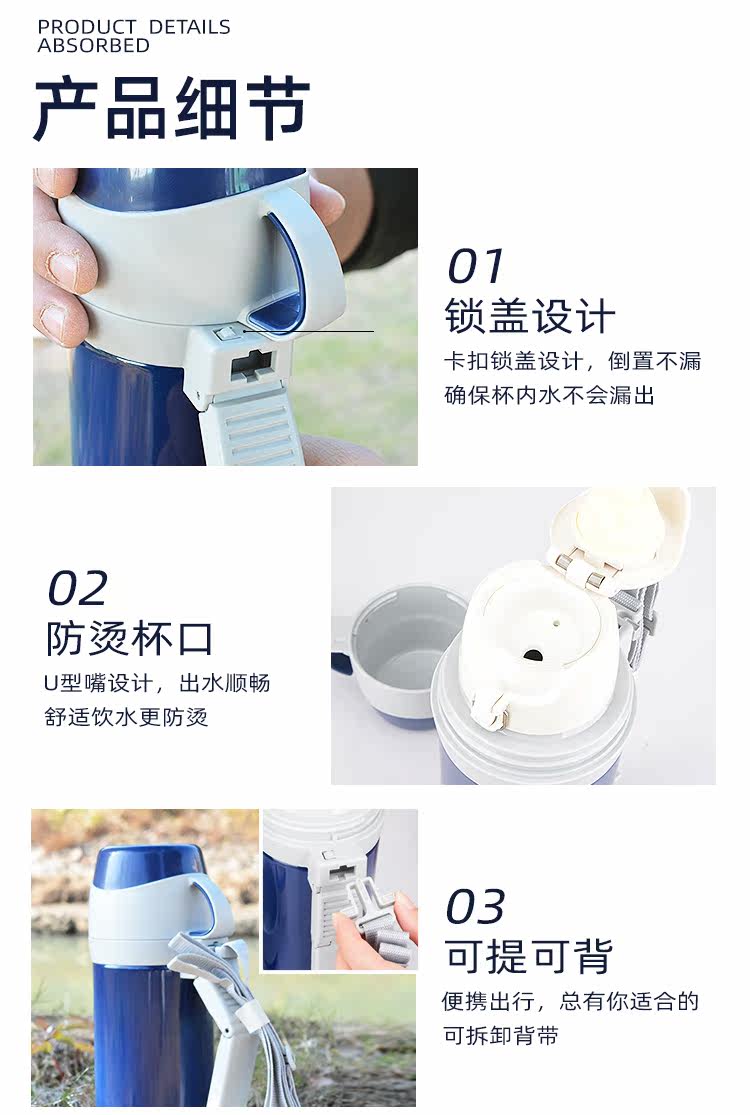 PRODUCT DETAILS
ABSORBED

产品细节

01
锁盖设计
卡扣锁盖设计，倒置不漏
确保杯内水不会漏出

02
防烫杯口
U型嘴设计，出水顺畅
舒适饮水更防烫

03
可提可背
便携出行，总有你适合的
可拆卸背带