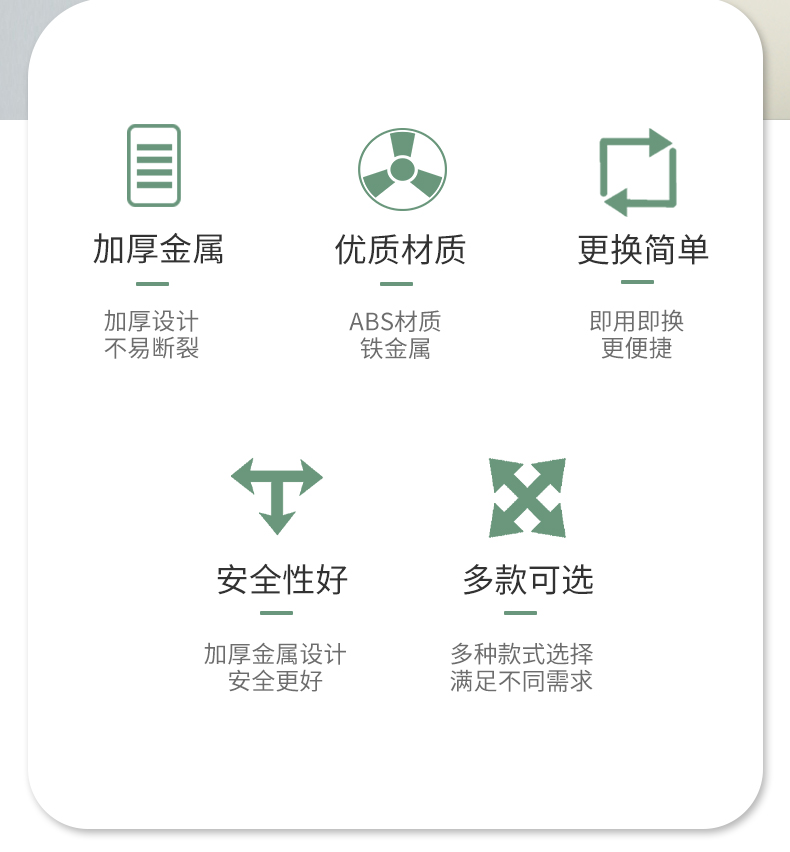 加厚金属

加厚设计
不易断裂

优质材质

ABS材质
铁金属

更换简单

即用即换
更便捷

安全性好

加厚金属设计
安全更好

多款可选

多种款式选择
满足不同需求