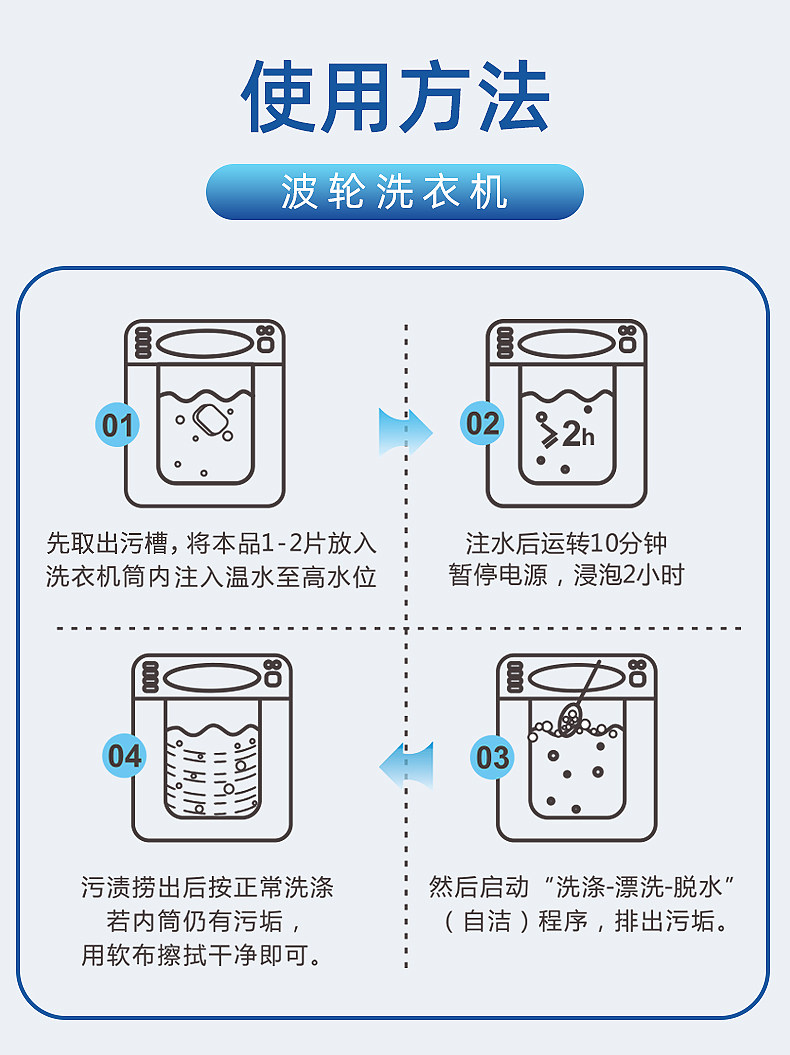 使用方法

波轮洗衣机

01

先取出污槽，将本品1-2片放入洗衣机筒内注入温水至高水位

02

2h

注水后运转10分钟
暂停电源，浸泡2小时

03

然后启动“洗涤-漂洗-脱水”（自洁）程序，排出污垢。

04

污渍捞出后按正常洗涤
若内筒仍有污垢，
用软布擦拭干净即可。