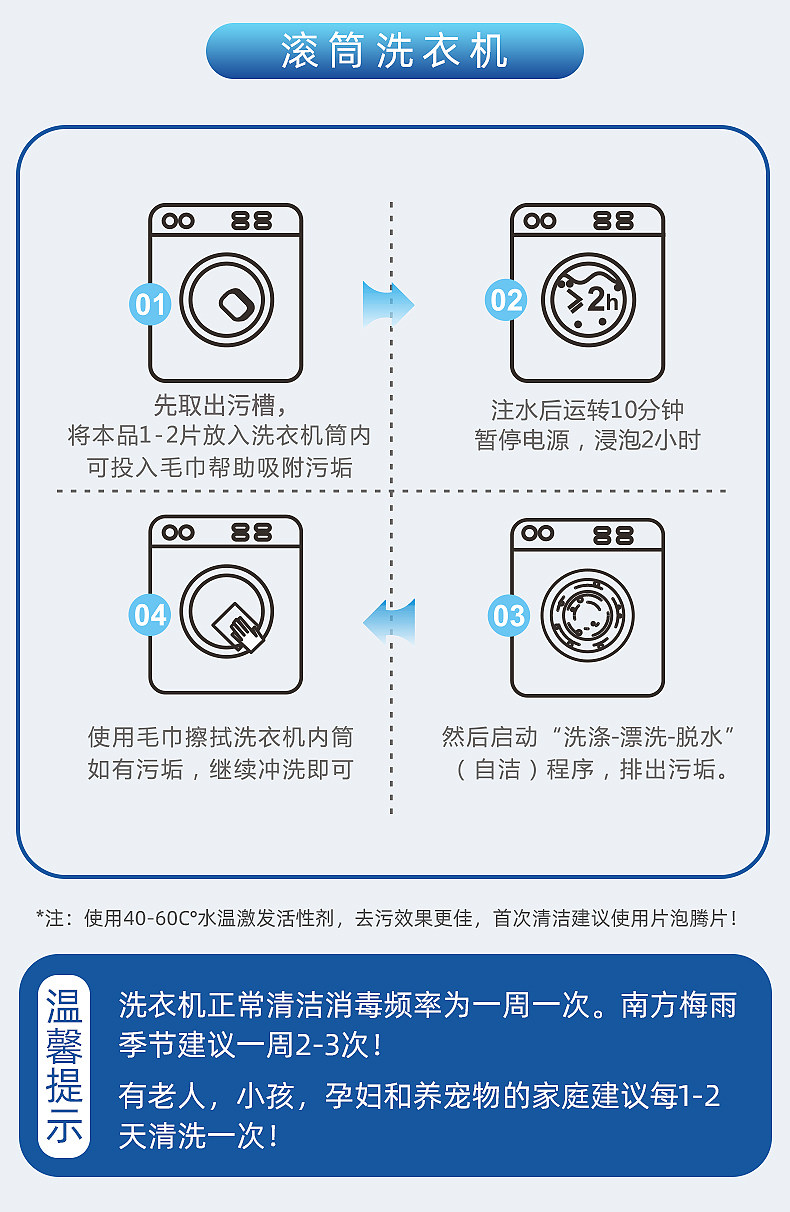 滚筒洗衣机

01

先取出污槽，
将本品1-2片放入洗衣机筒内
可投入毛巾帮助吸附污垢

02

≥2h

注水后运转10分钟
暂停电源，浸泡2小时

04

使用毛巾擦拭洗衣机内筒
如有污垢，继续冲洗即可

03

然后启动“洗涤-漂洗-脱水”
（自洁）程序，排出污垢。

*注：使用40-60C°水温激发活性剂，去污效果更佳，首次清洁建议使用片泡腾片！

温馨提示

洗衣机正常清洁消毒频率为一周一次。南方梅雨季节建议一周2-3次！

有老人，小孩，孕妇和养宠物的家庭建议每1-2天清洗一次！