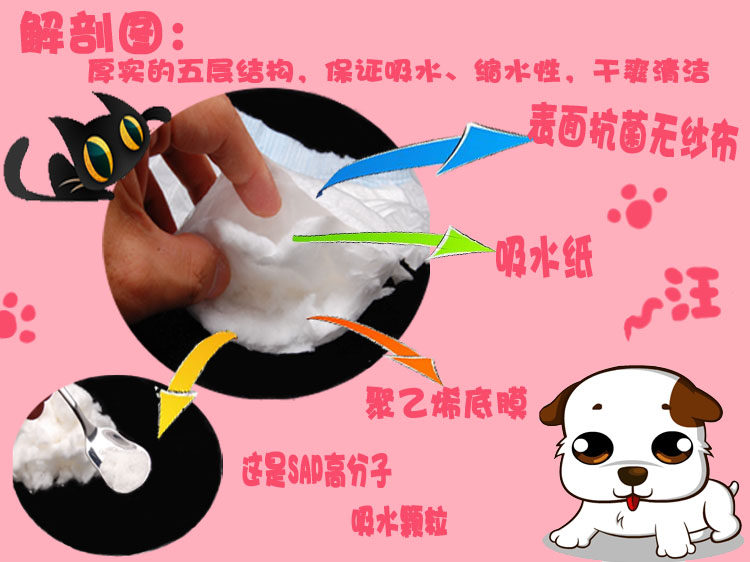 解剖图：
厚实的五层结构，保证吸水、锁水性，干爽清洁

表面抗菌无纺布

吸水纸

~汪

聚乙烯底膜

这是SAP高分子

吸水颗粒