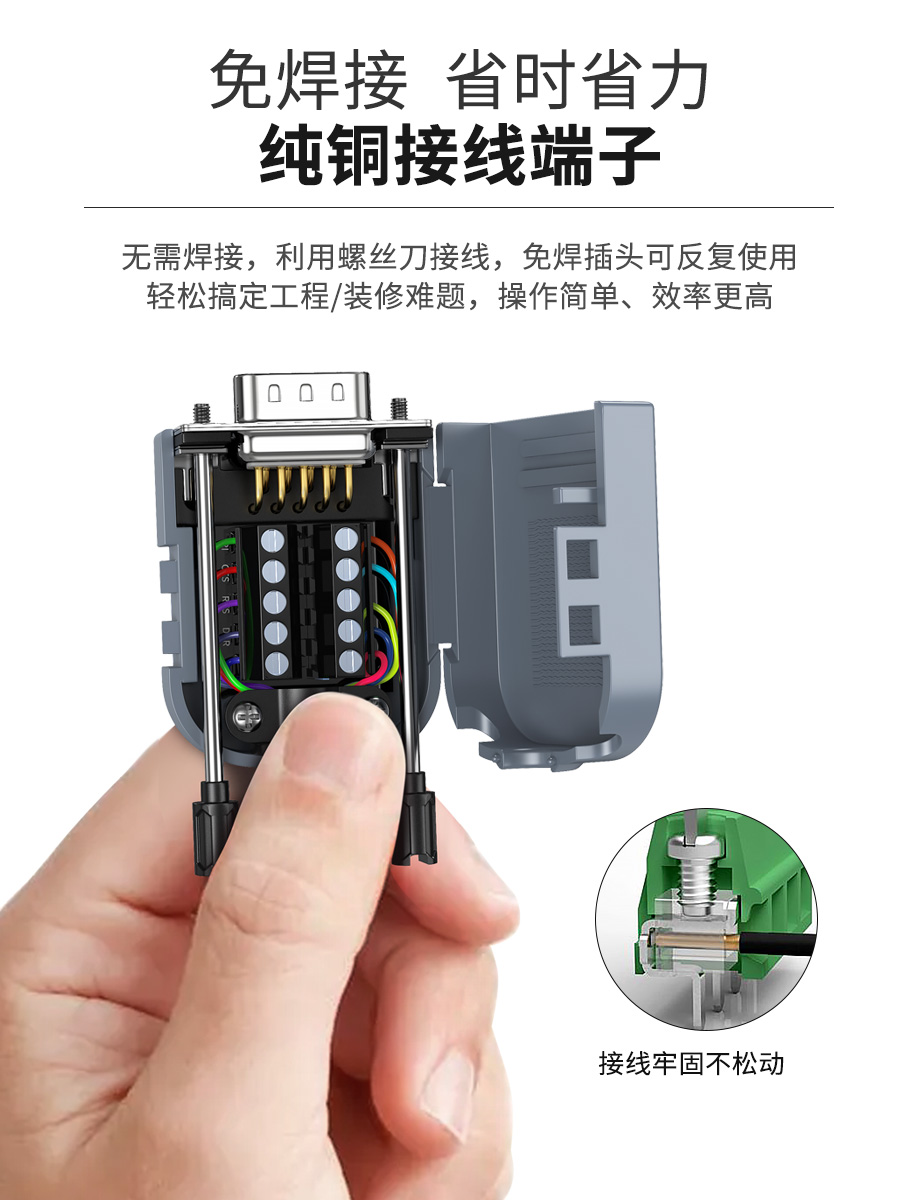 免焊接 省时省力
纯铜接线端子

无需焊接，利用螺丝刀接线，免焊插头可反复使用
轻松搞定工程/装修难题，操作简单、效率更高

接线牢固不松动