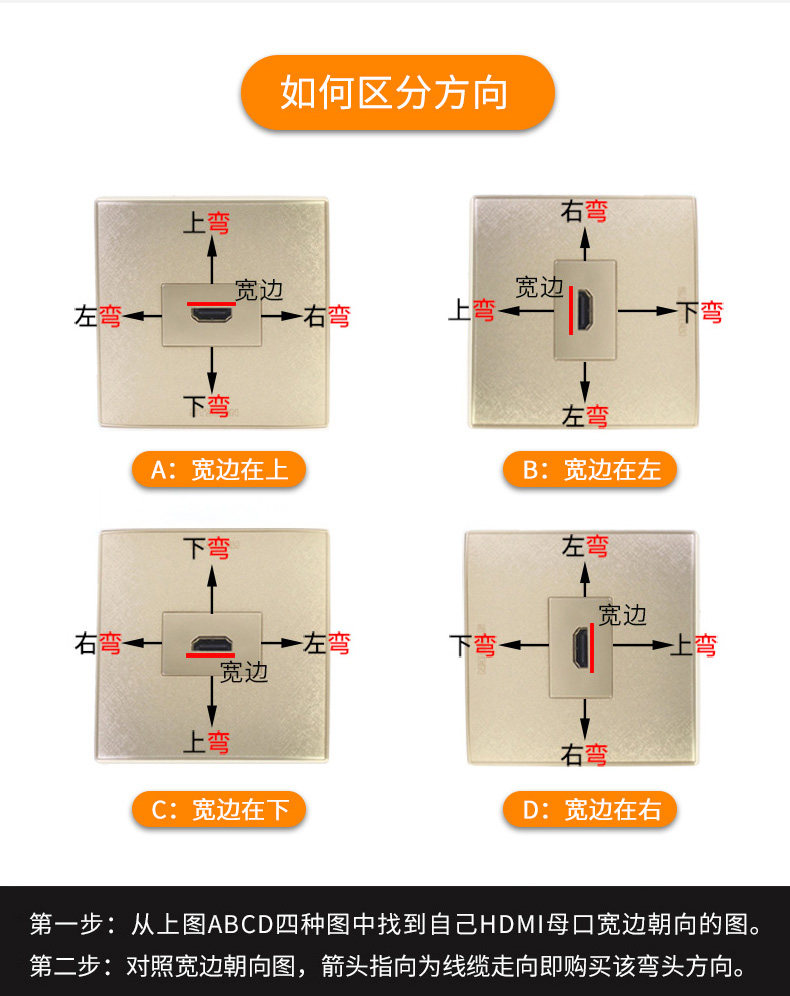 如何区分方向

上弯
宽边
左弯
右弯
下弯

A：宽边在上

右弯
宽边
上弯
下弯
左弯

B：宽边在左

下弯
右弯
左弯
宽边
上弯

C：宽边在下

左弯
宽边
下弯
上弯
右弯

D：宽边在右

第一步：从上图ABCD四种图中找到自己HDMI母口宽边朝向的图。
第二步：对照宽边朝向图，箭头指向为线缆走向即购买该弯头方向。