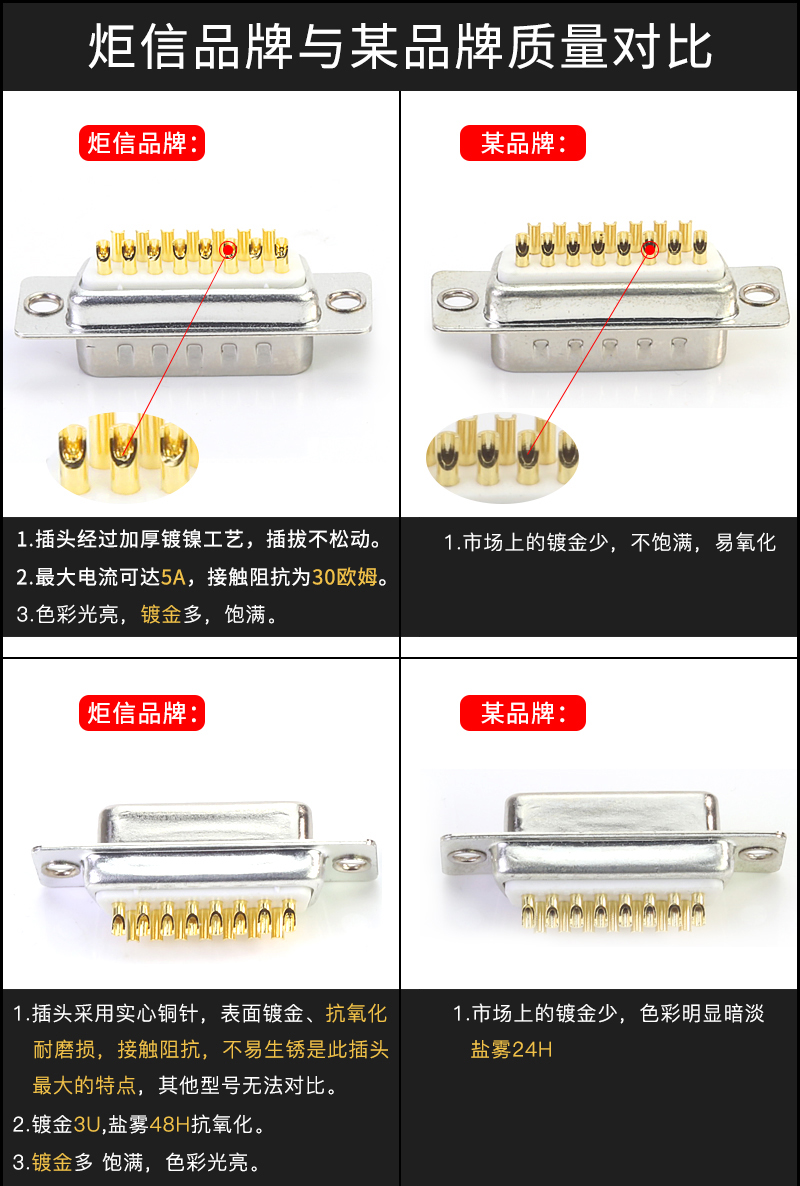 炬信品牌与某品牌质量对比

炬信品牌：

1.插头经过加厚镀镍工艺，插拔不松动。
2.最大电流可达5A，接触阻抗为30欧姆。
3.色彩光亮，镀金多，饱满。

某品牌：

1.市场上的镀金少，不饱满，易氧化

炬信品牌：

1.插头采用实心铜针，表面镀金、抗氧化耐磨损，接触阻抗，不易生锈是此插头最大的特点，其他型号无法对比。
2.镀金3U,盐雾48H抗氧化。
3.镀金多 饱满，色彩光亮。

某品牌：

1.市场上的镀金少，色彩明显暗淡
盐雾24H