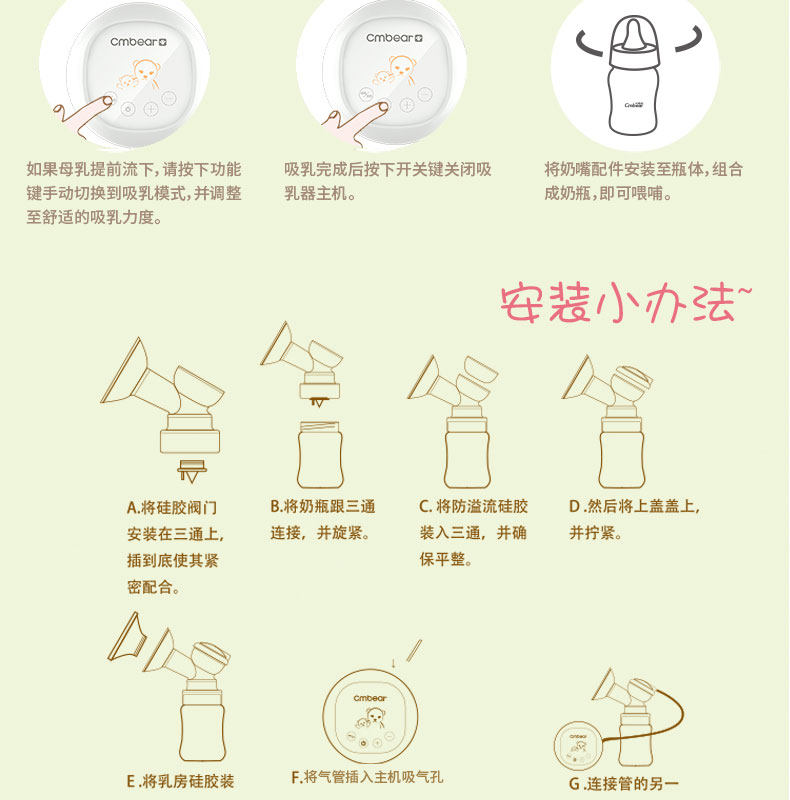 Cmbear

Cmbear

Cmbear

如果母乳提前流下，请按下功能键手动切换到吸乳模式，并调整至舒适的吸乳力度。

吸乳完成后按下开关键关闭吸乳器主机。

将奶嘴配件安装至瓶体，组合成奶瓶，即可喂哺。

安装小办法~

A.将硅胶阀门安装在三通上，插到底使其紧密配合。

B.将奶瓶跟三通连接，并旋紧。

C. 将防溢流硅胶装入三通，并确保平整。

D .然后将上盖盖上，并拧紧。

Cmbear

Cmbear

E .将乳房硅胶装

F.将气管插入主机吸气孔

G .连接管的另一