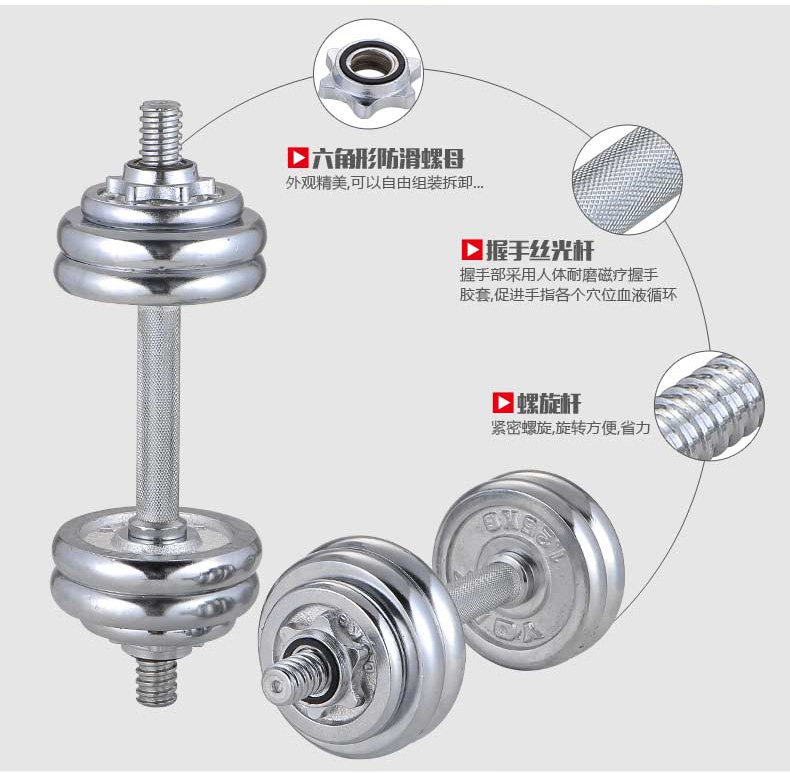 六角形防滑螺母
外观精美,可以自由组装拆卸...

握手丝光杆
握手部采用人体耐磨磁疗握手胶套,促进手指各个穴位血液循环

螺旋杆
紧密螺旋,旋转方便,省力

1.25KG