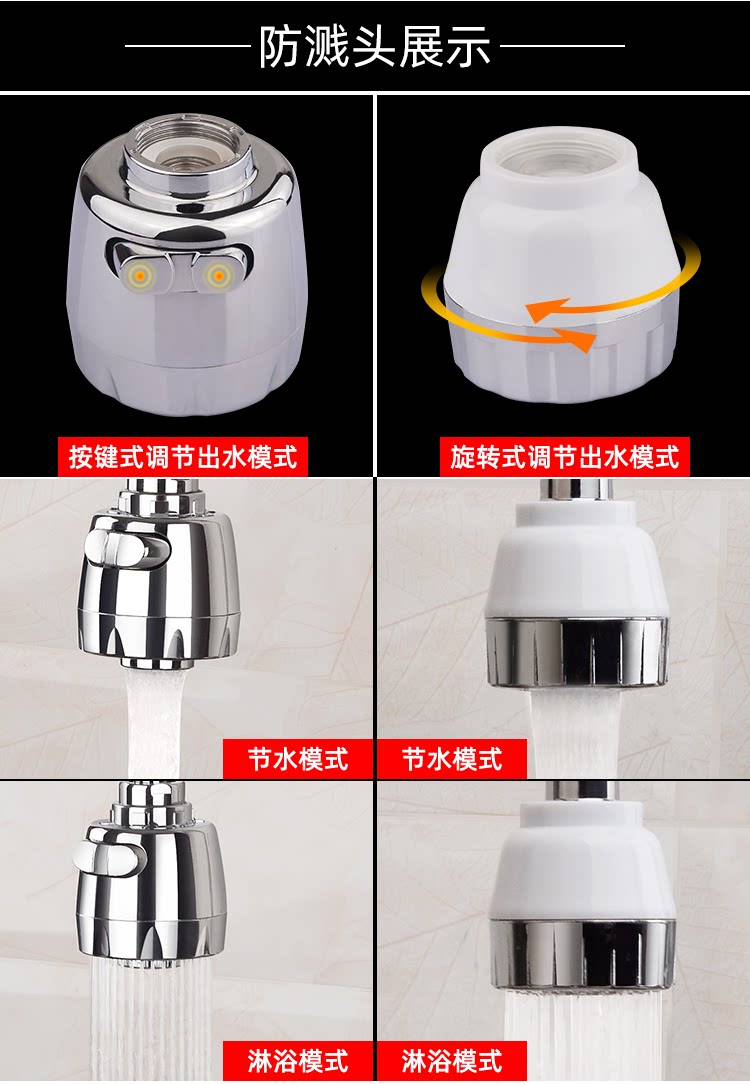 防溅头展示

按键式调节出水模式

旋转式调节出水模式

节水模式

节水模式

淋浴模式

淋浴模式