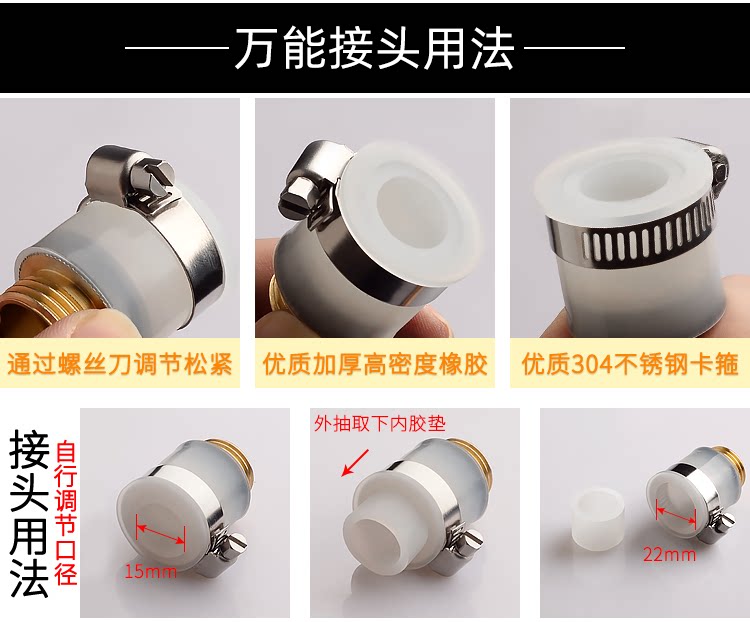 万能接头用法

通过螺丝刀调节松紧

优质加厚高密度橡胶

优质304不锈钢卡箍

接头用法

自行调节口径

15mm

外抽取下内胶垫

22mm