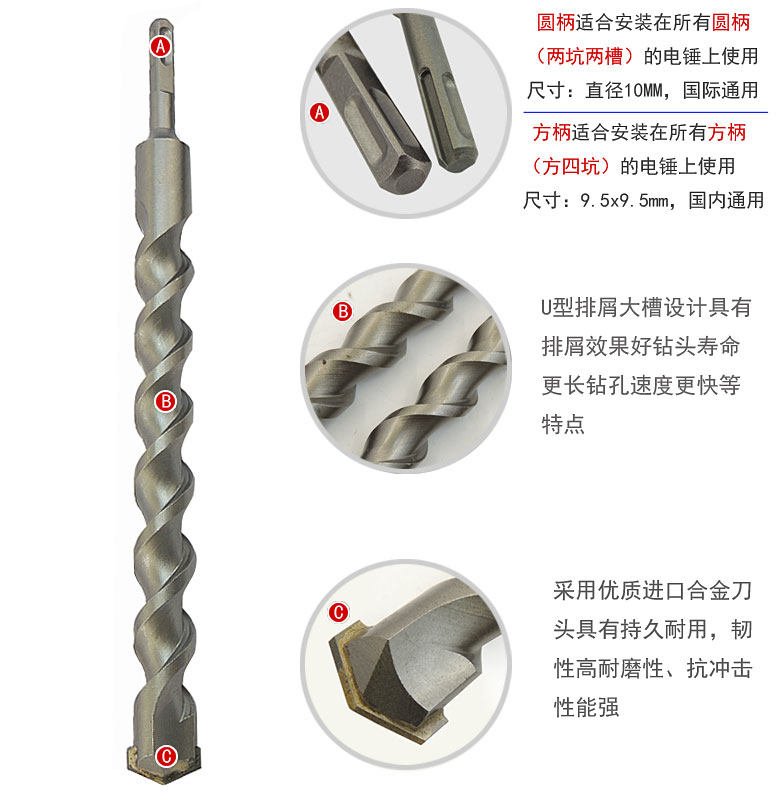 A

B

C

A

圆柄适合安装在所有圆柄（两坑两槽）的电锤上使用
尺寸：直径10MM，国际通用

方柄适合安装在所有方柄（方四坑）的电锤上使用
尺寸：9.5x9.5mm，国内通用

B

U型排屑大槽设计具有排屑效果好钻头寿命更长钻孔速度更快等特点

C

采用优质进口合金刀头具有持久耐用，韧性高耐磨性、抗冲击性能强