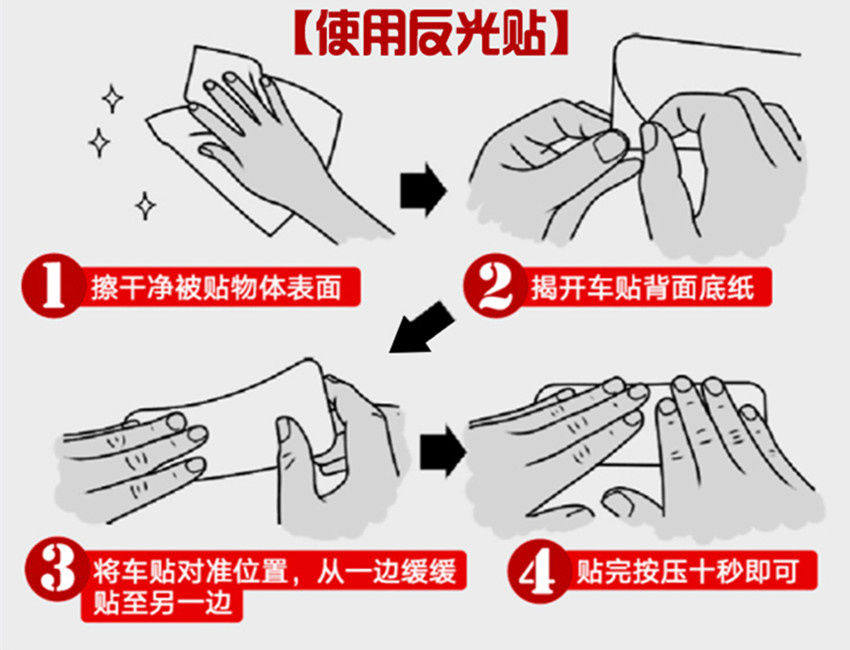 【使用反光贴】

1 擦干净被贴物体表面

2 揭开车贴背面底纸

3 将车贴对准位置，从一边缓缓贴至另一边

4 贴完按压十秒即可