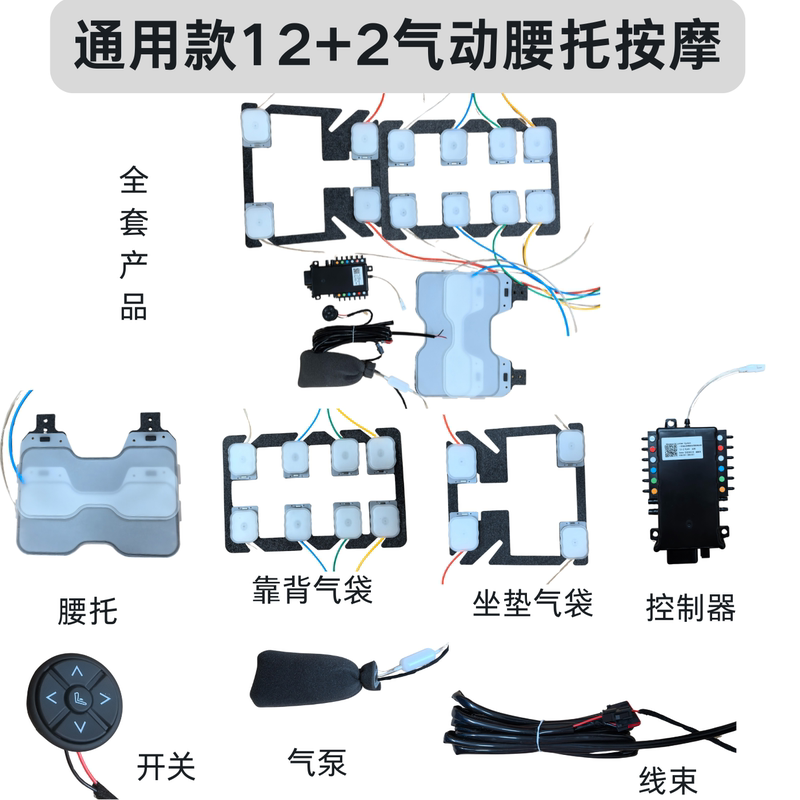 通用款12+2气动腰托按摩

全套产品

腰托

靠背气袋

坐垫气袋

控制器

开关

气泵

线束