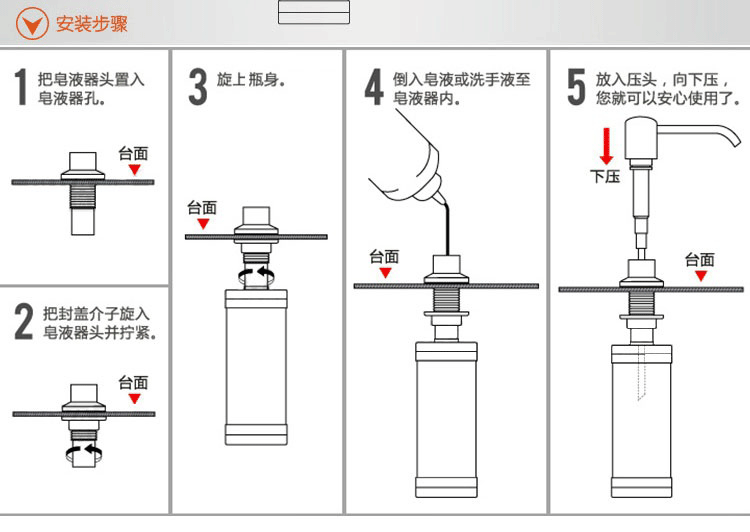 安装步骤

1 把皂液器头置入皂液器孔。

台面

2 把封盖介子旋入皂液器头并拧紧。

台面

3 旋上瓶身。

台面

4 倒入皂液或洗手液至皂液器内。

台面

5 放入压头，向下压，您就可以安心使用了。

下压

台面