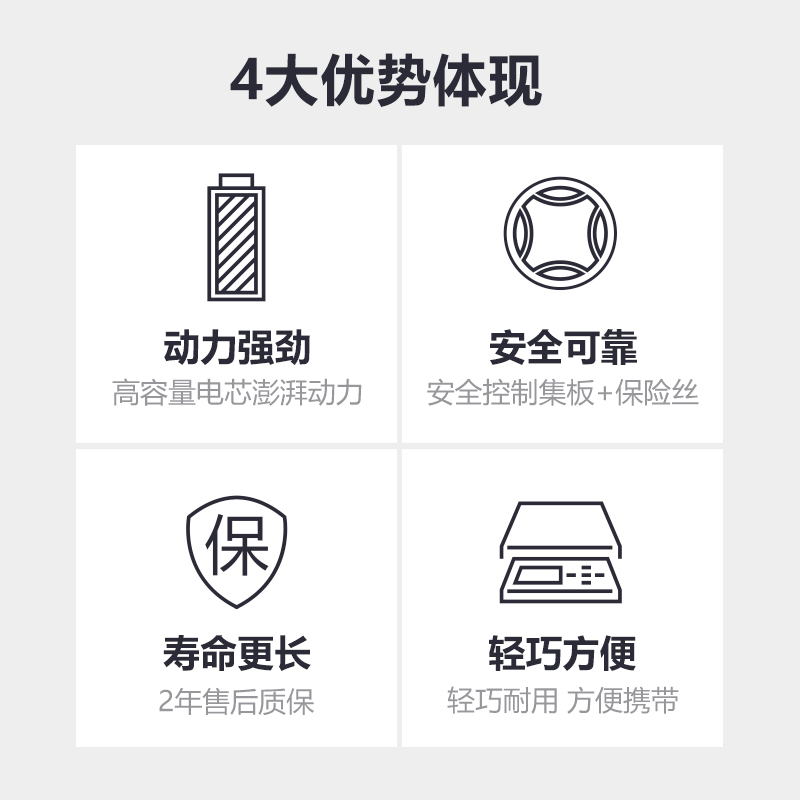 4大优势体现

动力强劲
高容量电芯澎湃动力

安全可靠
安全控制集板+保险丝

保

寿命更长
2年售后质保

轻巧方便
轻巧耐用 方便携带