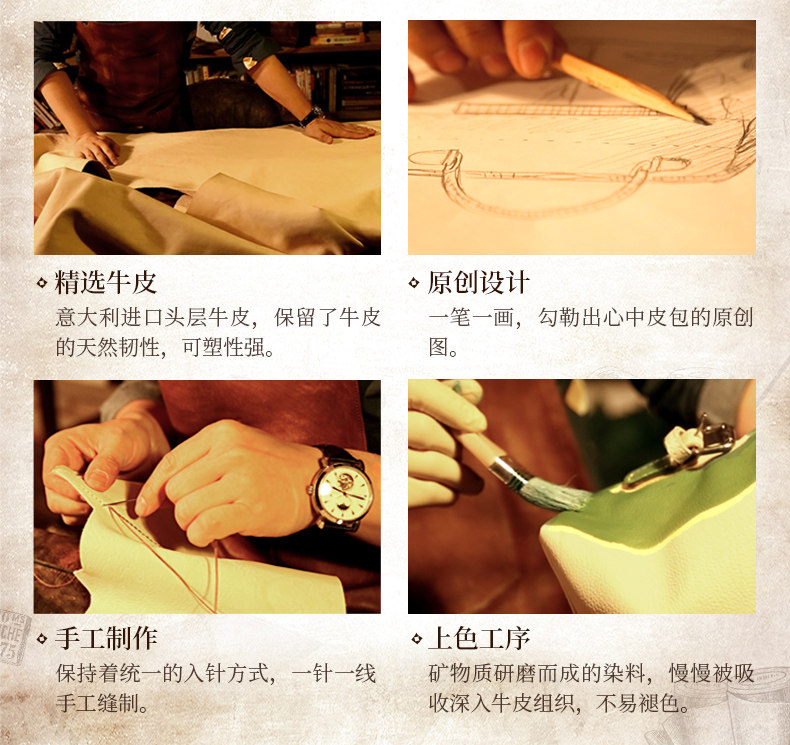 精选牛皮
意大利进口头层牛皮，保留了牛皮的天然韧性，可塑性强。

原创设计
一笔一画，勾勒出心中皮包的原创图。

手工制作
保持着统一的入针方式，一针一线手工缝制。

上色工序
矿物质研磨而成的染料，慢慢被吸收深入牛皮组织，不易褪色。