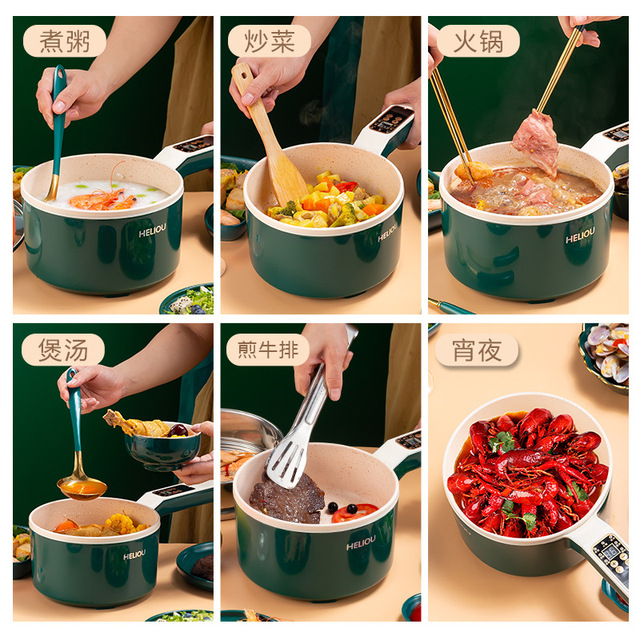 煮粥

HELIOU

炒菜

HELIOU

火锅

HELIOU

煲汤

HELIOU

煎牛排

HELIOU

宵夜