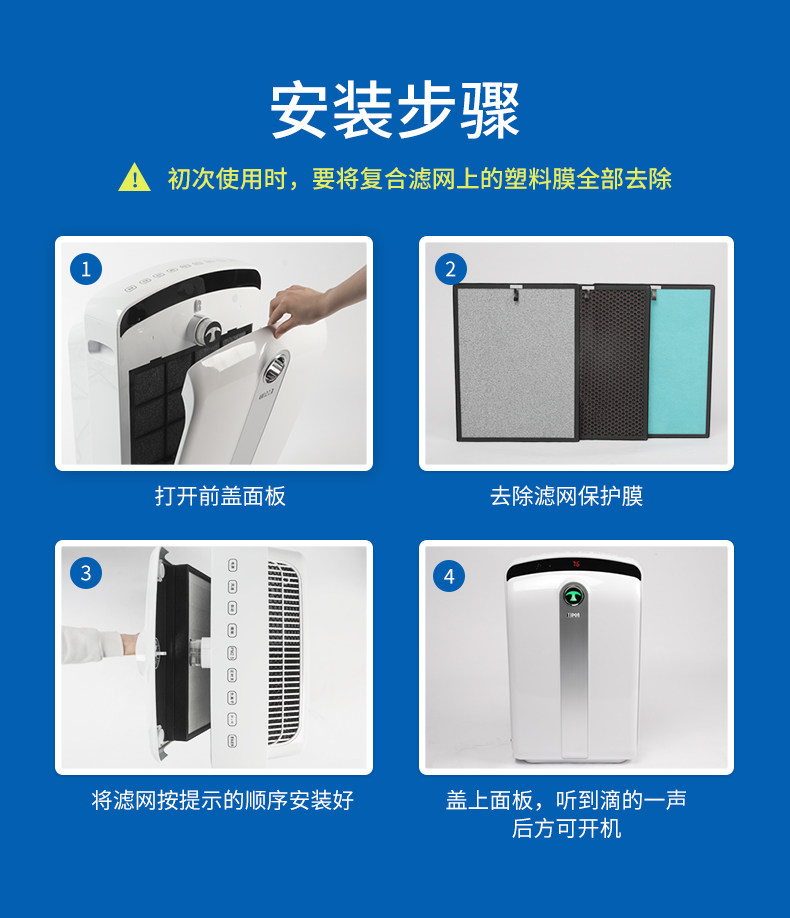 安装步骤

初次使用时，要将复合滤网上的塑料膜全部去除

1

打开前盖面板

2

去除滤网保护膜

3

将滤网按提示的顺序安装好

4

盖上面板，听到滴的一声后方可开机