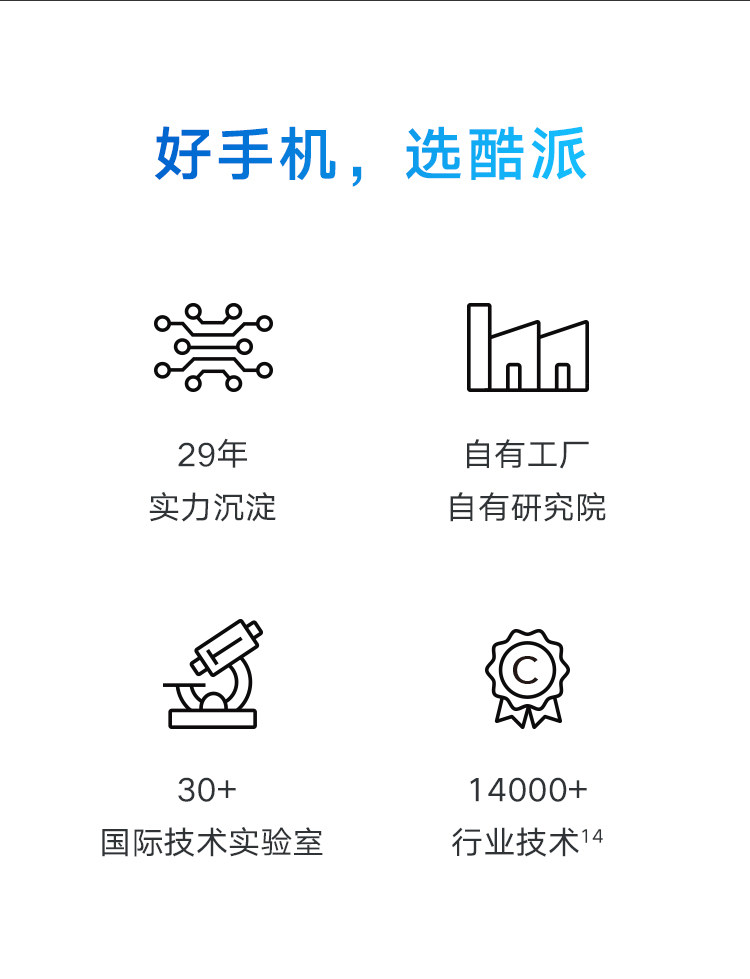 好手机，选酷派

29年
实力沉淀

自有工厂
自有研究院

30+
国际技术实验室

14000+
行业技术$^{14}$