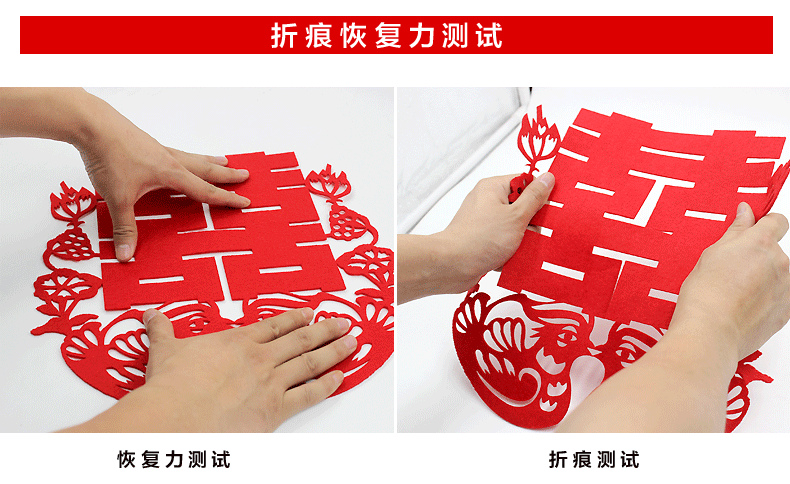 折痕恢复力测试

恢复力测试

折痕测试