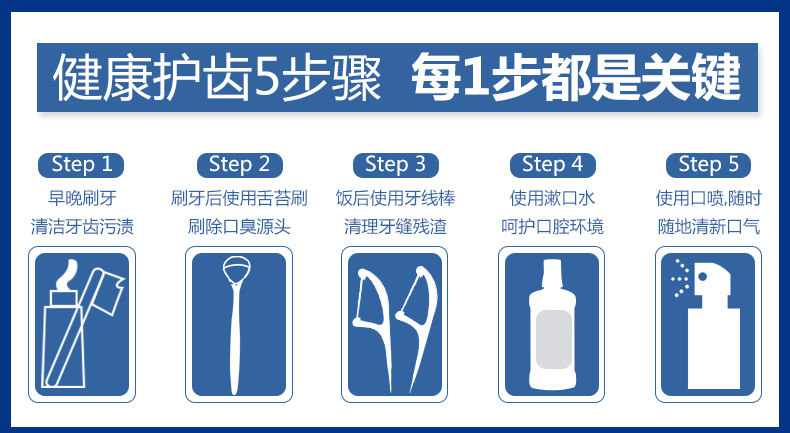 健康护齿5步骤 每1步都是关键

Step 1
早晚刷牙
清洁牙齿污渍

Step 2
刷牙后使用舌苔刷
刷除口臭源头

Step 3
饭后使用牙线棒
清理牙缝残渣

Step 4
使用漱口水
呵护口腔环境

Step 5
使用口喷,随时
随地清新口气