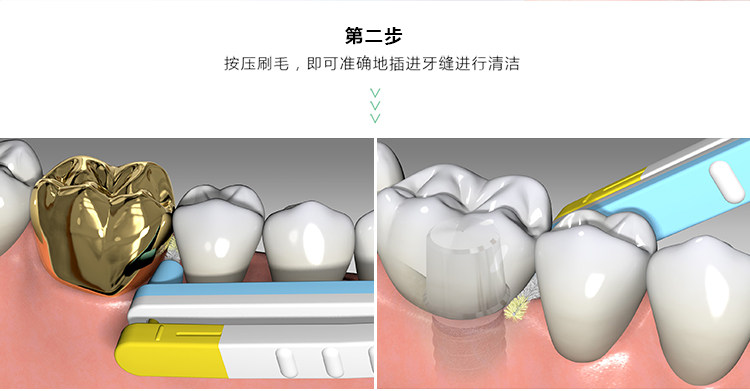 第二步

按压刷毛，即可准确地插进牙缝进行清洁