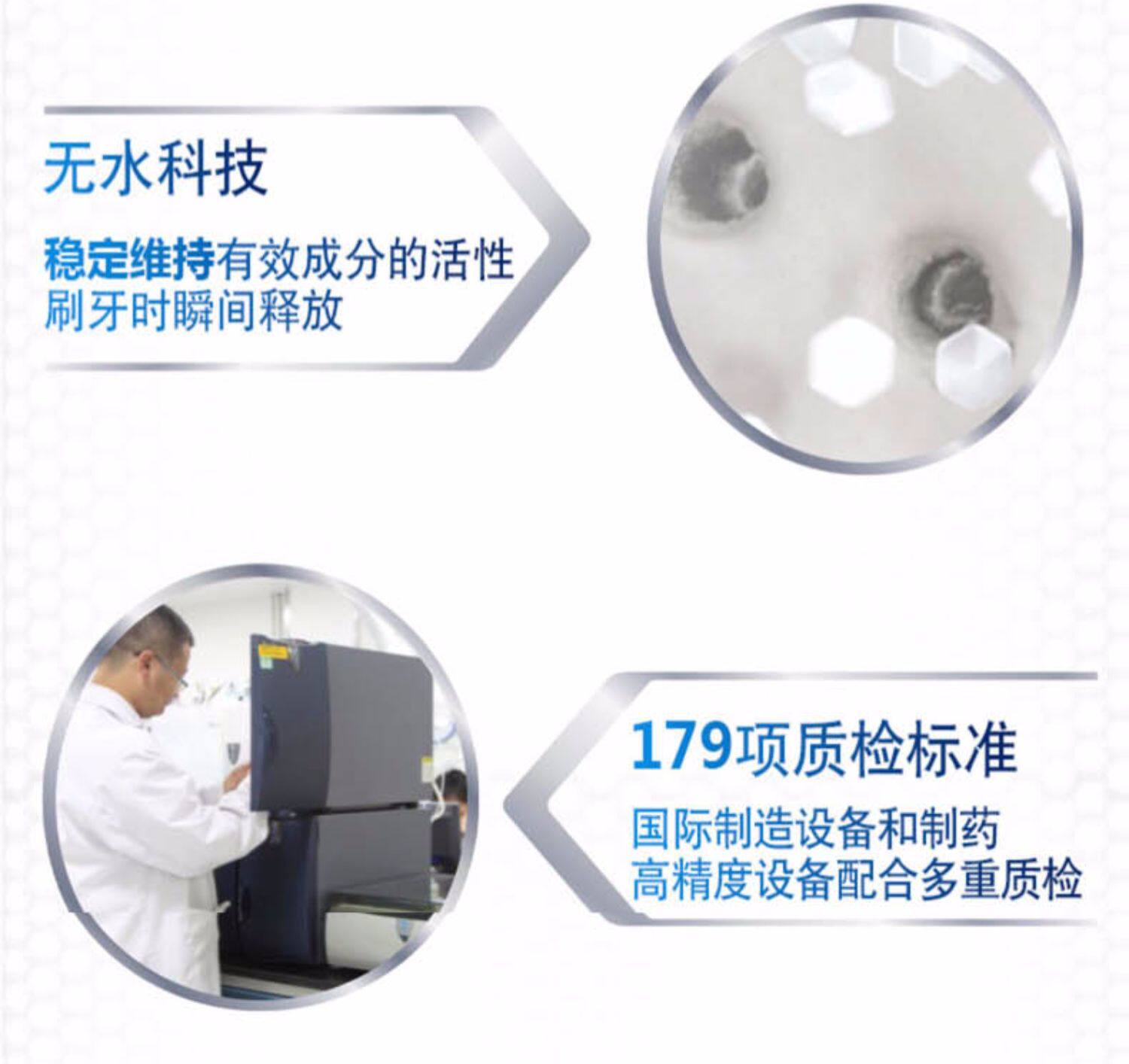 无水科技

稳定维持有效成分的活性
刷牙时瞬间释放

179项质检标准

国际制造设备和制药
高精度设备配合多重质检