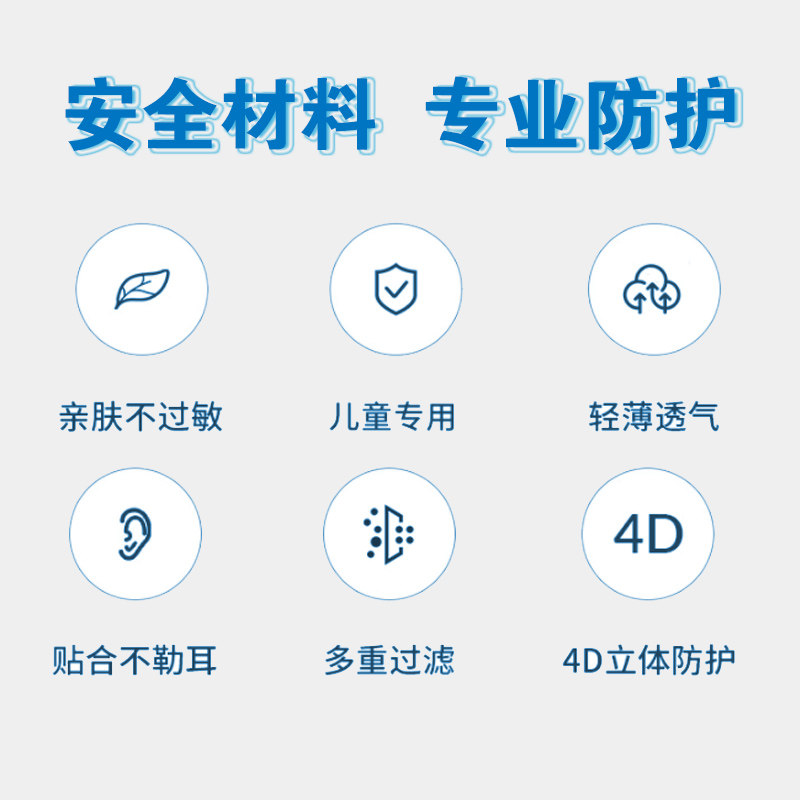 安全材料 专业防护

亲肤不过敏

儿童专用

轻薄透气

贴合不勒耳

多重过滤

4D

4D立体防护