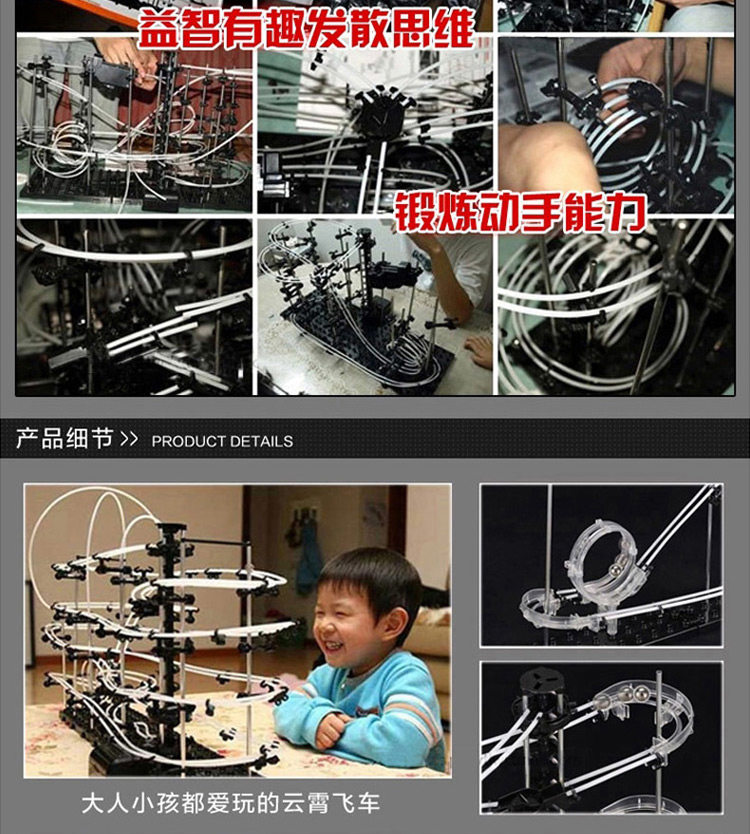 益智有趣发散思维

锻炼动手能力

产品细节 >> PRODUCT DETAILS

大人小孩都爱玩的云霄飞车