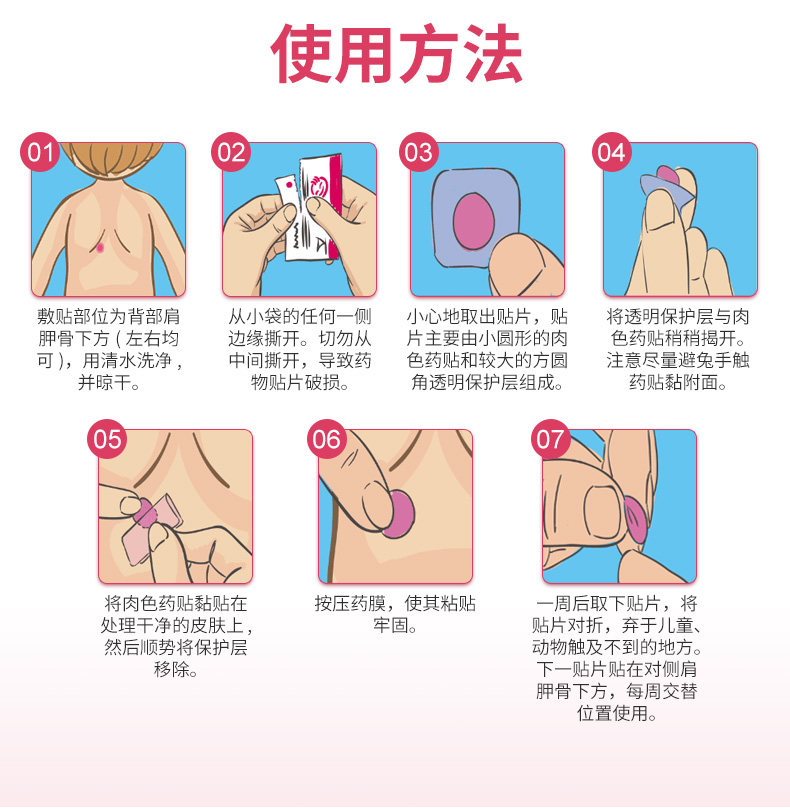 使用方法

01
敷贴部位为背部肩胛骨下方（左右均可），用清水洗净，并晾干。

02
从小袋的任何一侧边缘撕开。切勿从中间撕开，导致药物贴片破损。

03
小心地取出贴片，贴片主要由小圆形的肉色药贴和较大的方圆角透明保护层组成。

04
将透明保护层与肉色药贴稍稍揭开。注意尽量避免手触药贴黏附面。

05
将肉色药贴黏贴在处理干净的皮肤上，然后顺势将保护层移除。

06
按压药膜，使其粘贴牢固。

07
一周后取下贴片，将贴片对折，弃于儿童、动物触及不到的地方。下一贴片贴在对侧肩胛骨下方，每周交替位置使用。