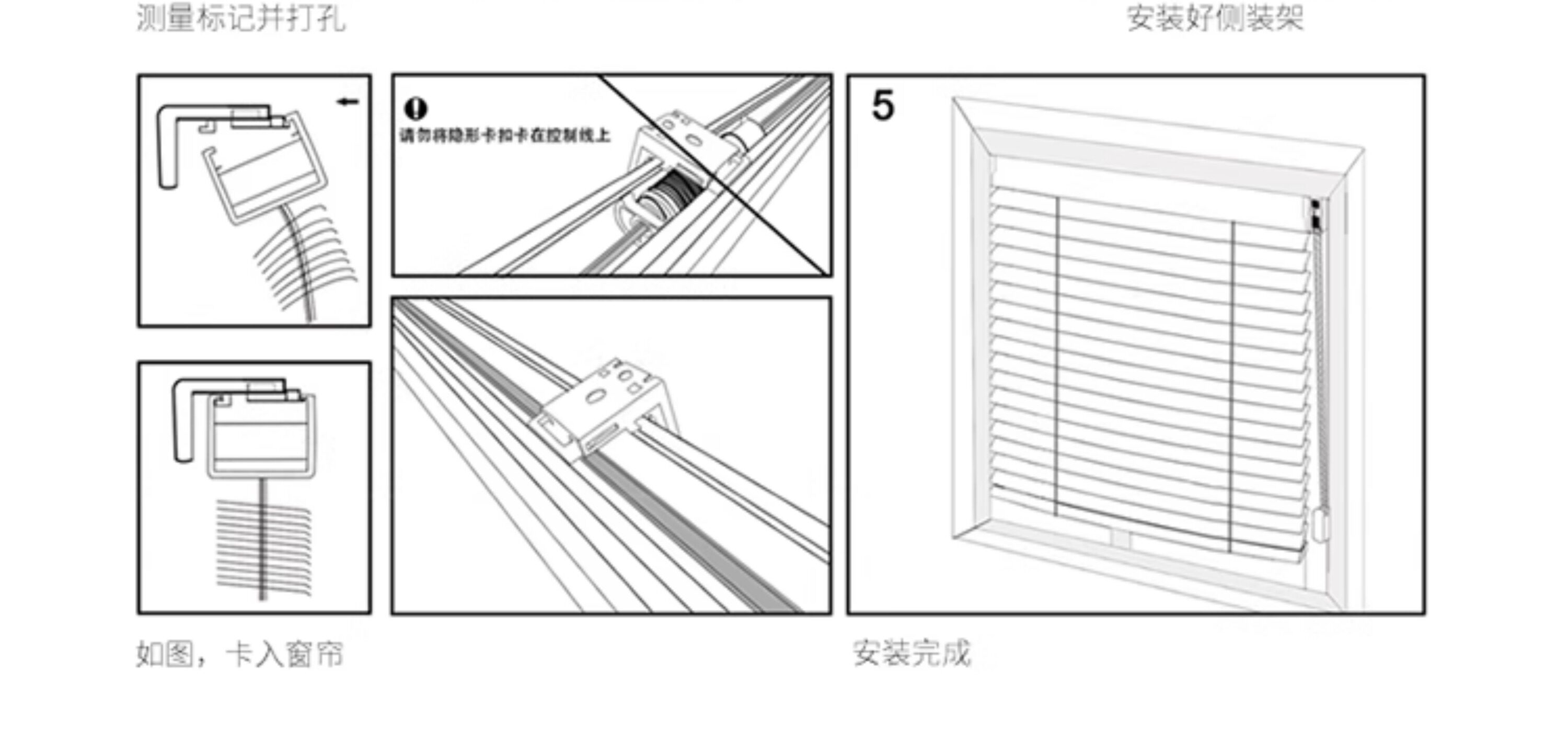 测量标记并打孔

安装好侧装架

请勿将隐形卡扣卡在控制线上

5

如图，卡入窗帘

安装完成