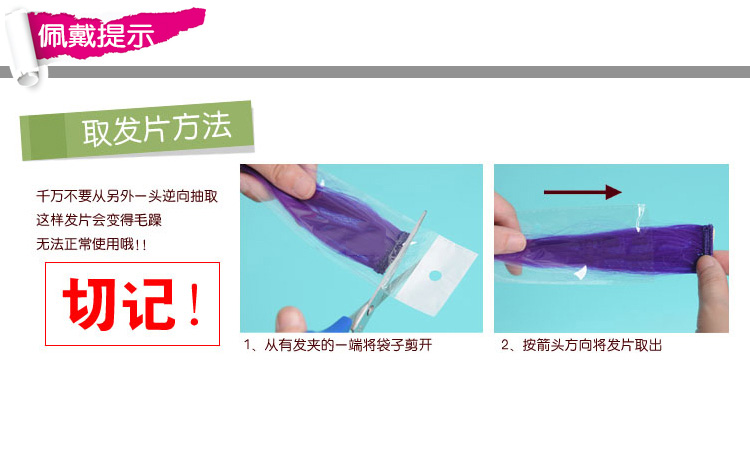 佩戴提示

取发片方法

千万不要从另外一头逆向抽取
这样发片会变得毛躁
无法正常使用哦!!

切记!

1、从有发夹的一端将袋子剪开

2、按箭头方向将发片取出