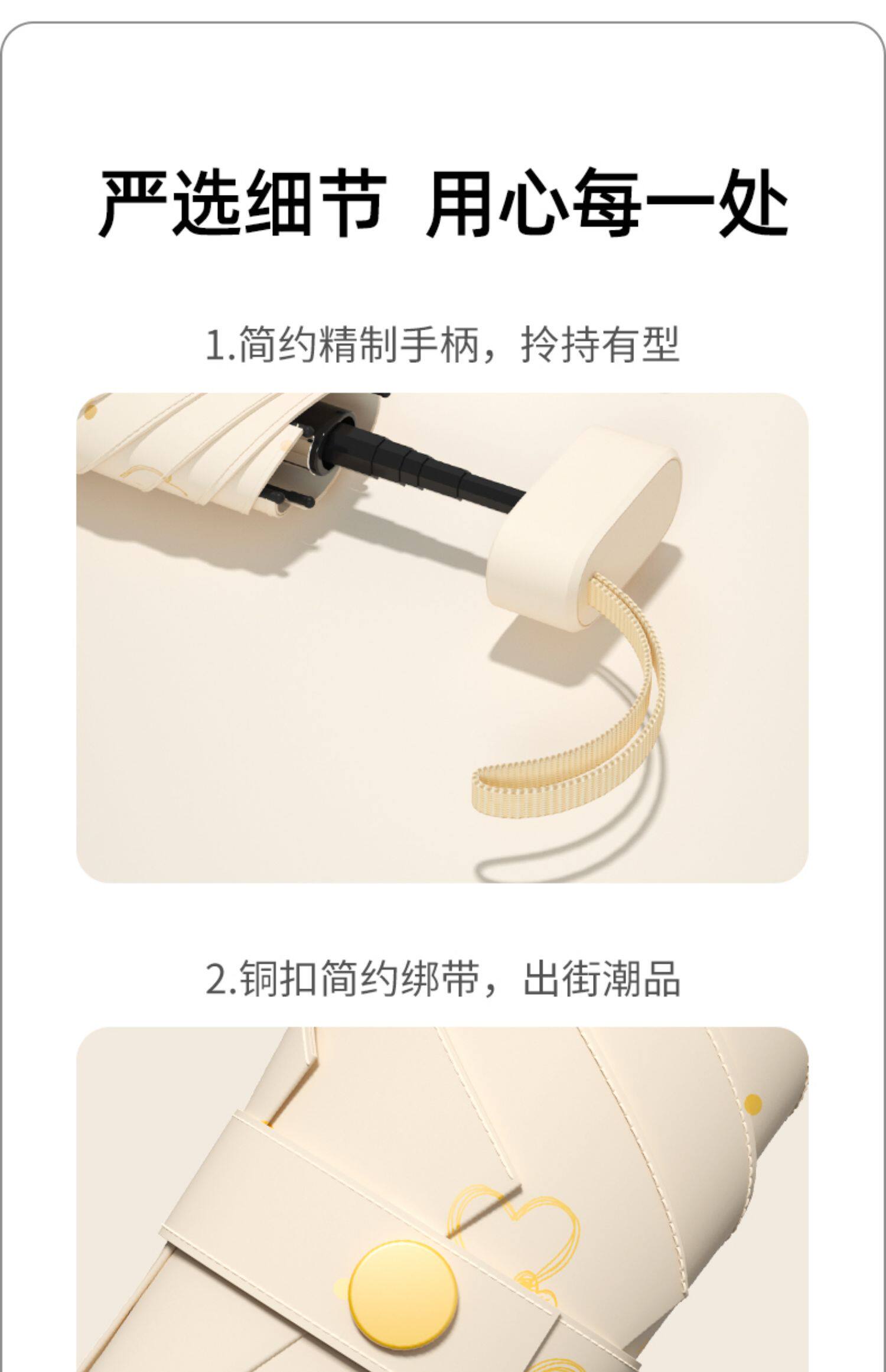 严选细节 用心每一处

1.简约精制手柄，拎持有型

2.铜扣简约绑带，出街潮品