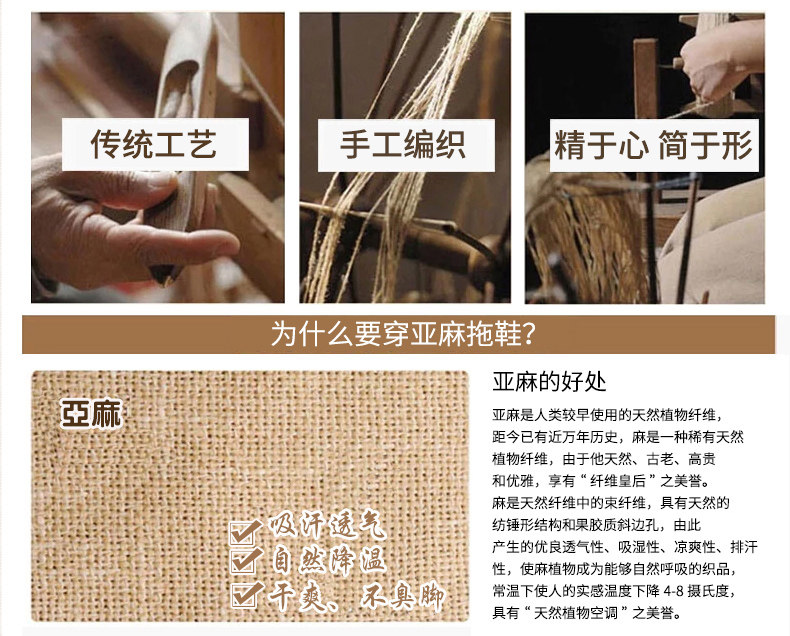 传统工艺

手工编织

精于心 简于形

为什么要穿亚麻拖鞋?

亞麻

吸汗透气
自然降温
干爽、不臭脚

亚麻的好处

亚麻是人类较早使用的天然植物纤维，距今已有近万年历史，麻是一种稀有天然植物纤维，由于他天然、古老、高贵和优雅，享有“纤维皇后”之美誉。
麻是天然纤维中的束纤维，具有天然的纺锤形结构和果胶质斜边孔，由此产生的优良透气性、吸湿性、凉爽性、排汗性，使麻植物成为能够自然呼吸的织品，常温下使人的实感温度下降 4-8 摄氏度，具有“天然植物空调”之美誉。