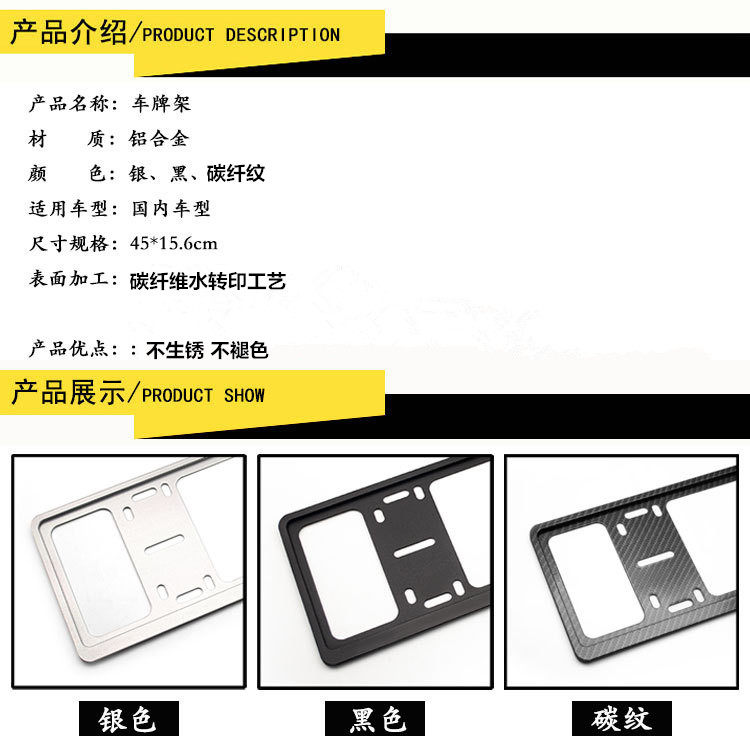 产品介绍/PRODUCT DESCRIPTION

产品名称：车牌架
材　　质：铝合金
颜　　色：银、黑、碳纤纹
适用车型：国内车型
尺寸规格：45*15.6cm
表面加工：碳纤维水转印工艺

产品优点：：不生锈 不褪色

产品展示/PRODUCT SHOW

银色

黑色

碳纹