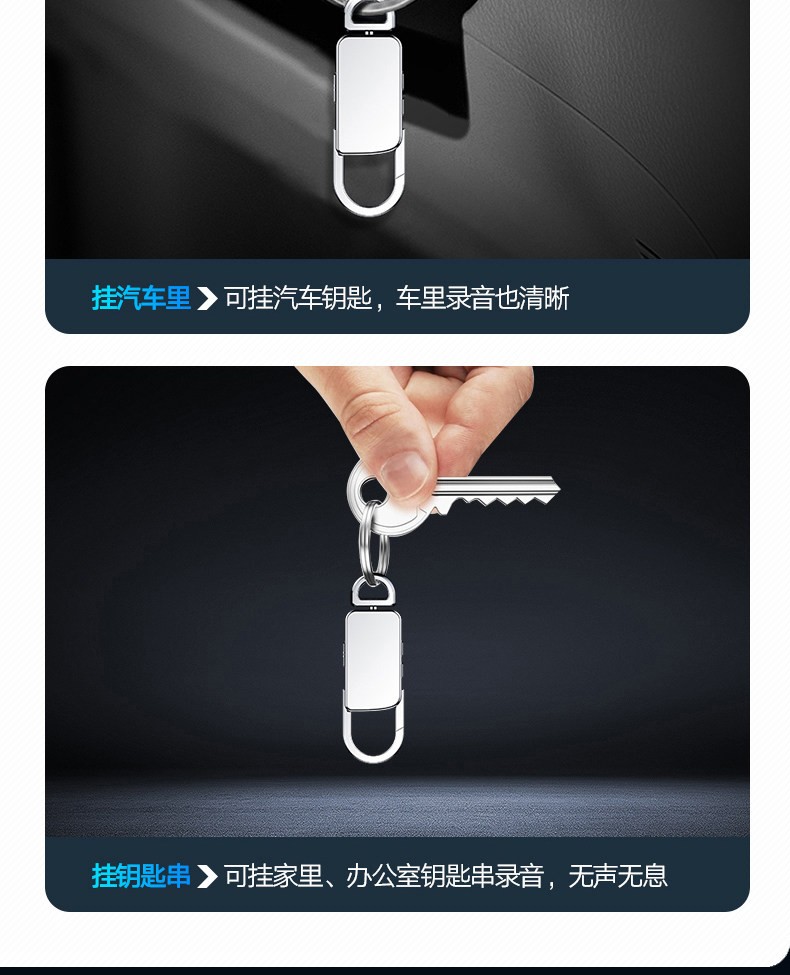 挂汽车里 可挂汽车钥匙，车里录音也清晰

挂钥匙串 可挂家里、办公室钥匙串录音，无声无息