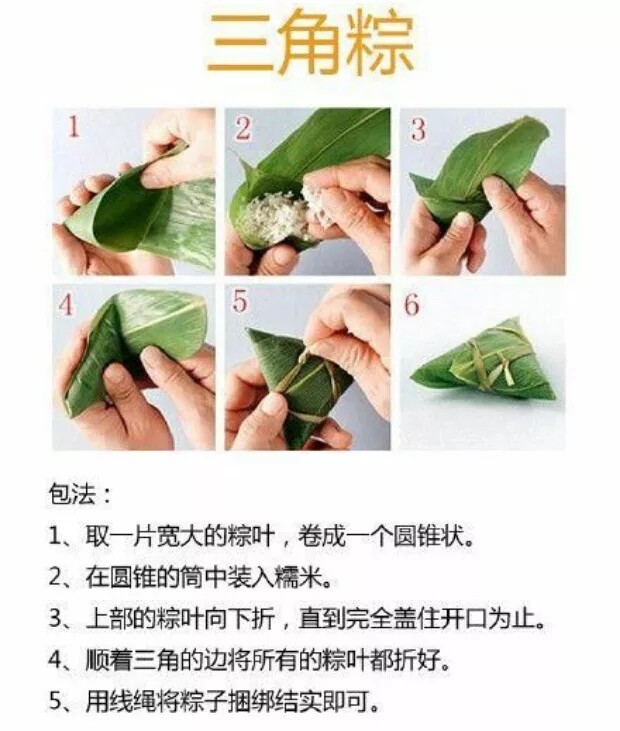 三角粽

1

2

3

4

5

6

包法：

1、取一片宽大的粽叶，卷成一个圆锥状。

2、在圆锥的筒中装入糯米。

3、上部的粽叶向下折，直到完全盖住开口为止。

4、顺着三角的边将所有的粽叶都折好。

5、用线绳将粽子捆绑结实即可。