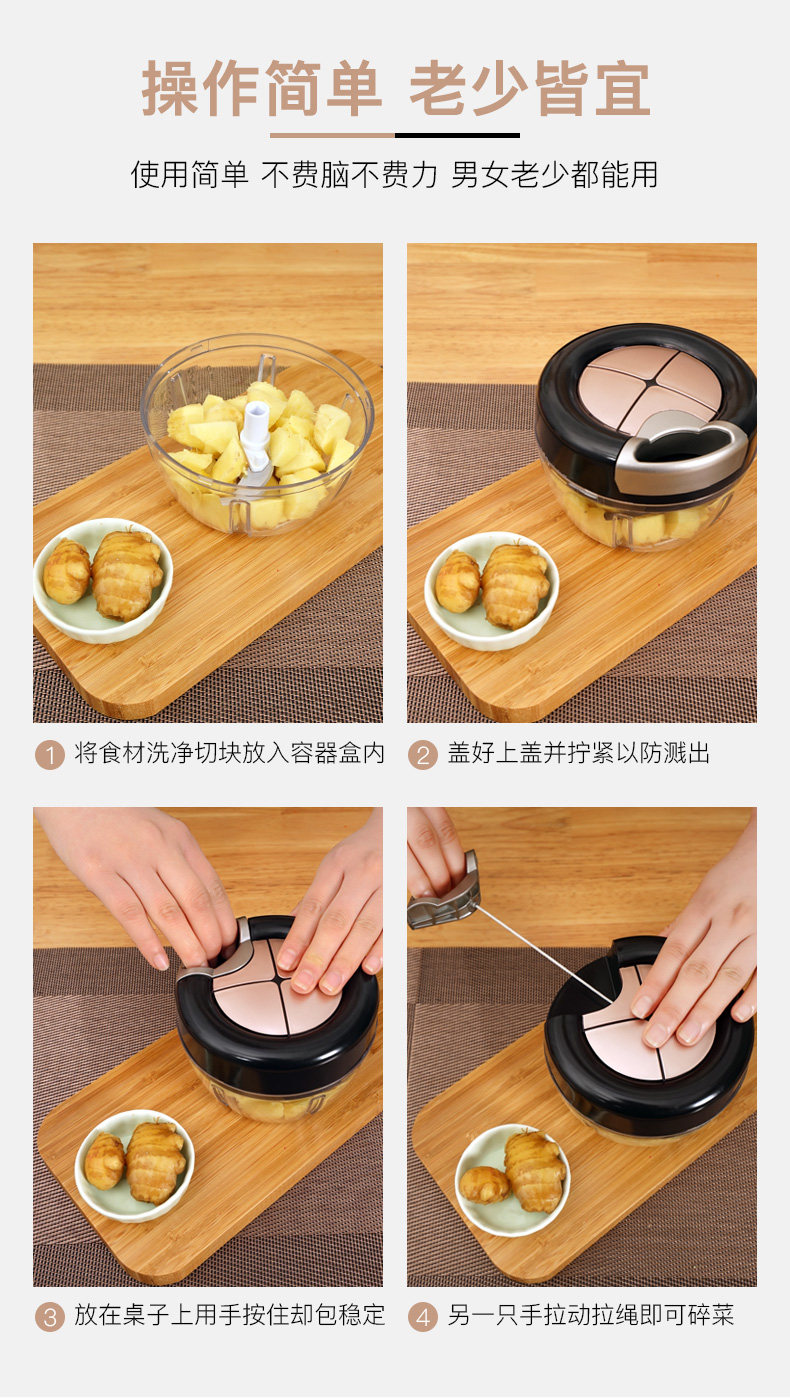 操作简单 老少皆宜

使用简单 不费脑不费力 男女老少都能用

1 将食材洗净切块放入容器盒内

2 盖好上盖并拧紧以防溅出

3 放在桌子上用手按住却包稳定

4 另一只手拉动拉绳即可碎菜