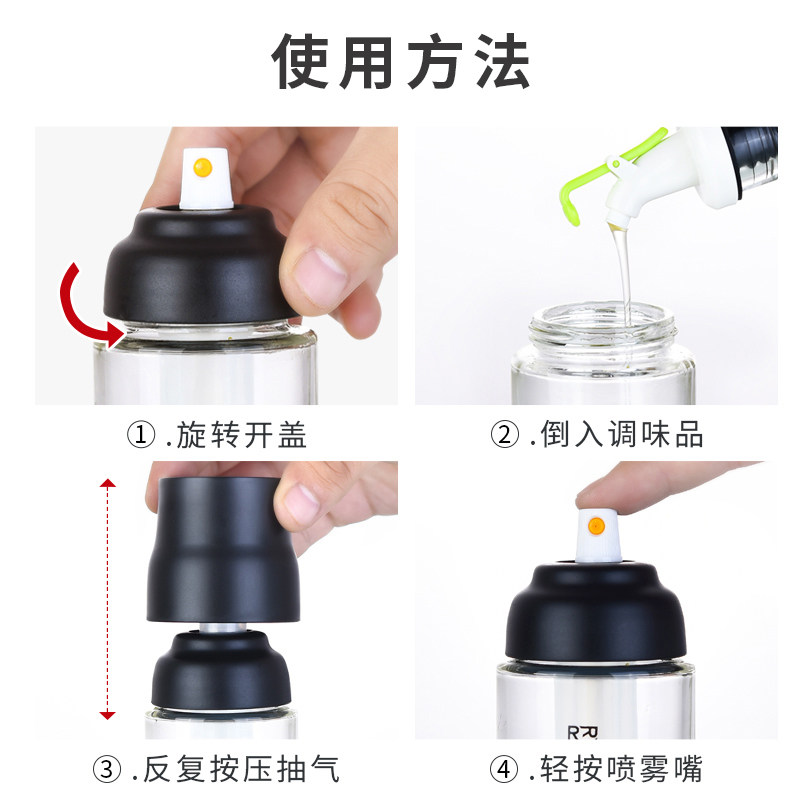 使用方法

①.旋转开盖

②.倒入调味品

③.反复按压抽气

④.轻按喷雾嘴