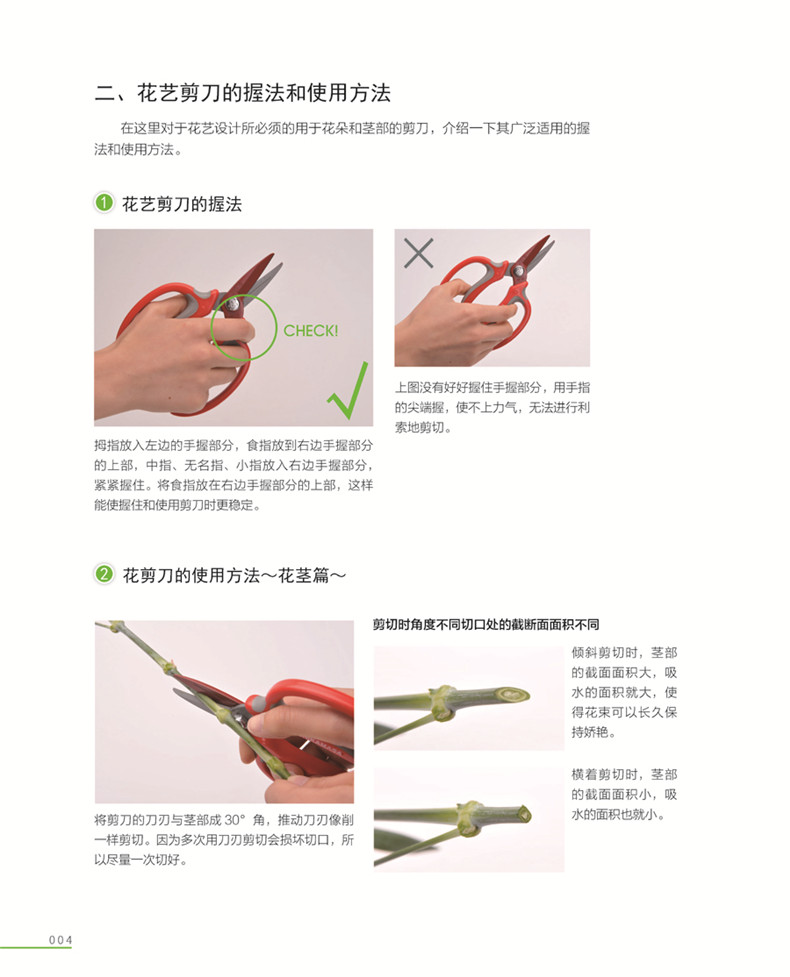 二、花艺剪刀的握法和使用方法

在这里对于花艺设计所必须的用于花朵和茎部的剪刀，介绍一下其广泛适用的握法和使用方法。

1 花艺剪刀的握法

CHECK!

拇指放入左边的手握部分，食指放到右边手握部分的上部，中指、无名指、小指放入右边手握部分，紧紧握住。将食指放在右边手握部分的上部，这样能使握住和使用剪刀时更稳定。

上图没有好好握住手握部分，用手指的尖端握，使不上力气，无法进行利索地剪切。

2 花剪刀的使用方法～花茎篇～

将剪刀的刀刃与茎部成 30° 角，推动刀刃像削一样剪切。因为多次用刀刃剪切会损坏切口，所以尽量一次切好。

剪切时角度不同切口处的截断面面积不同

倾斜剪切时，茎部的截面面积大，吸水的面积就大，使得花束可以长久保持娇艳。

横着剪切时，茎部的截面面积小，吸水的面积也就小。

004