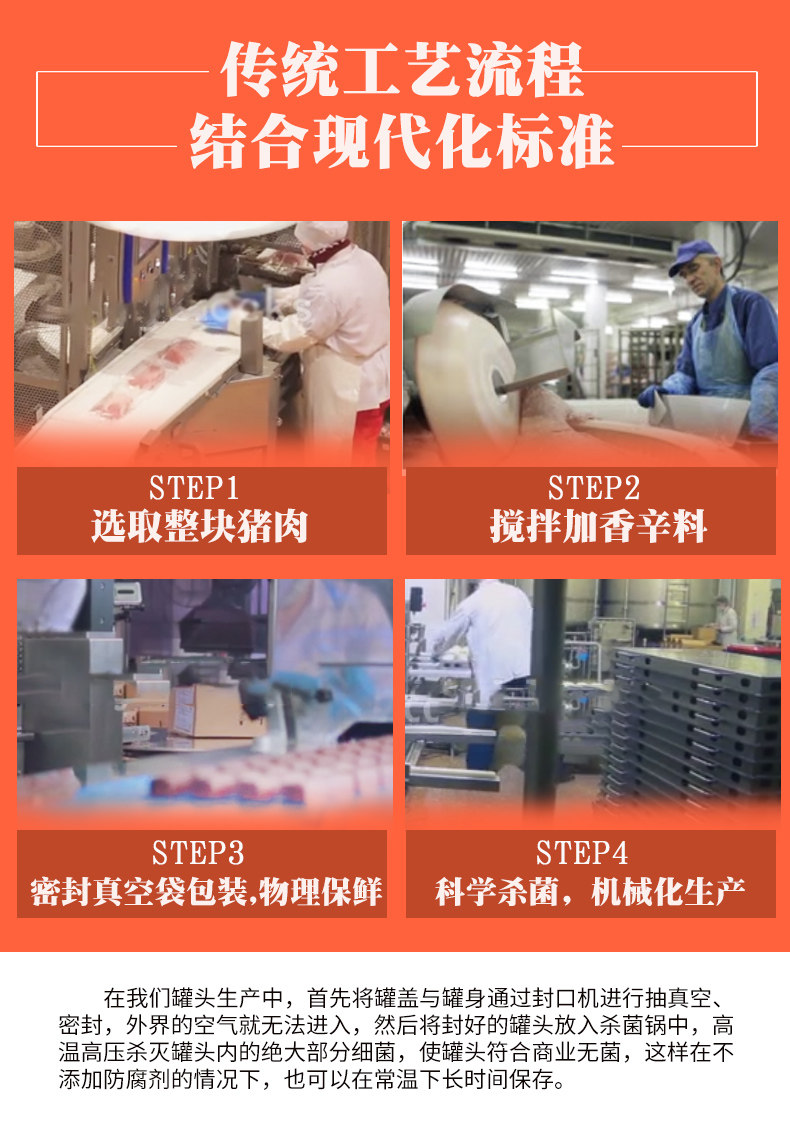 传统工艺流程
结合现代化标准

STEP1
选取整块猪肉

STEP2
搅拌加香辛料

STEP3
密封真空袋包装,物理保鲜

STEP4
科学杀菌，机械化生产

在我们罐头生产中，首先将罐盖与罐身通过封口机进行抽真空、密封，外界的空气就无法进入，然后将封好的罐头放入杀菌锅中，高温高压杀灭罐头内的绝大部分细菌，使罐头符合商业无菌，这样在不添加防腐剂的情况下，也可以在常温下长时间保存。