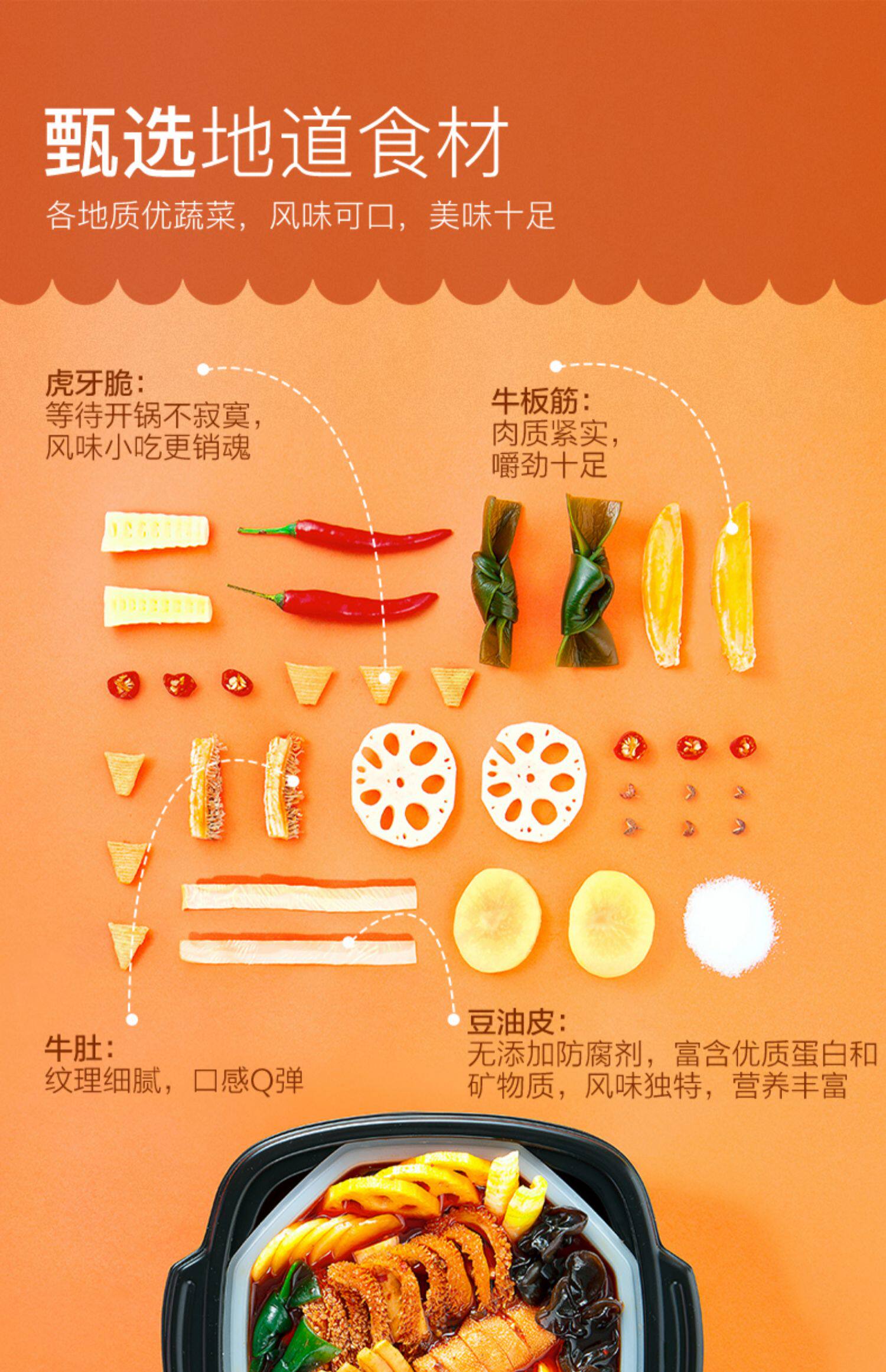 甄选地道食材

各地质优蔬菜，风味可口，美味十足

虎牙脆：
等待开锅不寂寞，
风味小吃更销魂

牛板筋：
肉质紧实，
嚼劲十足

牛肚：
纹理细腻，口感Q弹

豆油皮：
无添加防腐剂，富含优质蛋白和矿物质，风味独特，营养丰富