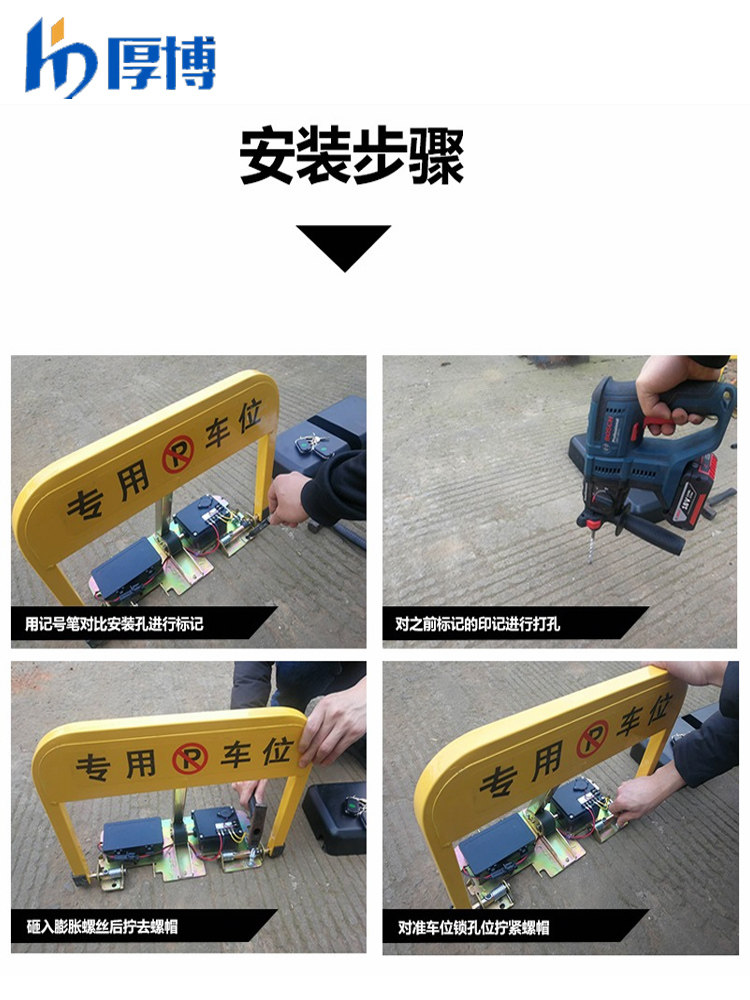 厚博

安装步骤

专用 P 车位

用记号笔对比安装孔进行标记

对之前标记的印记进行打孔

专用 P 车位

砸入膨胀螺丝后拧去螺帽

专用 P 车位

对准车位锁孔位拧紧螺帽