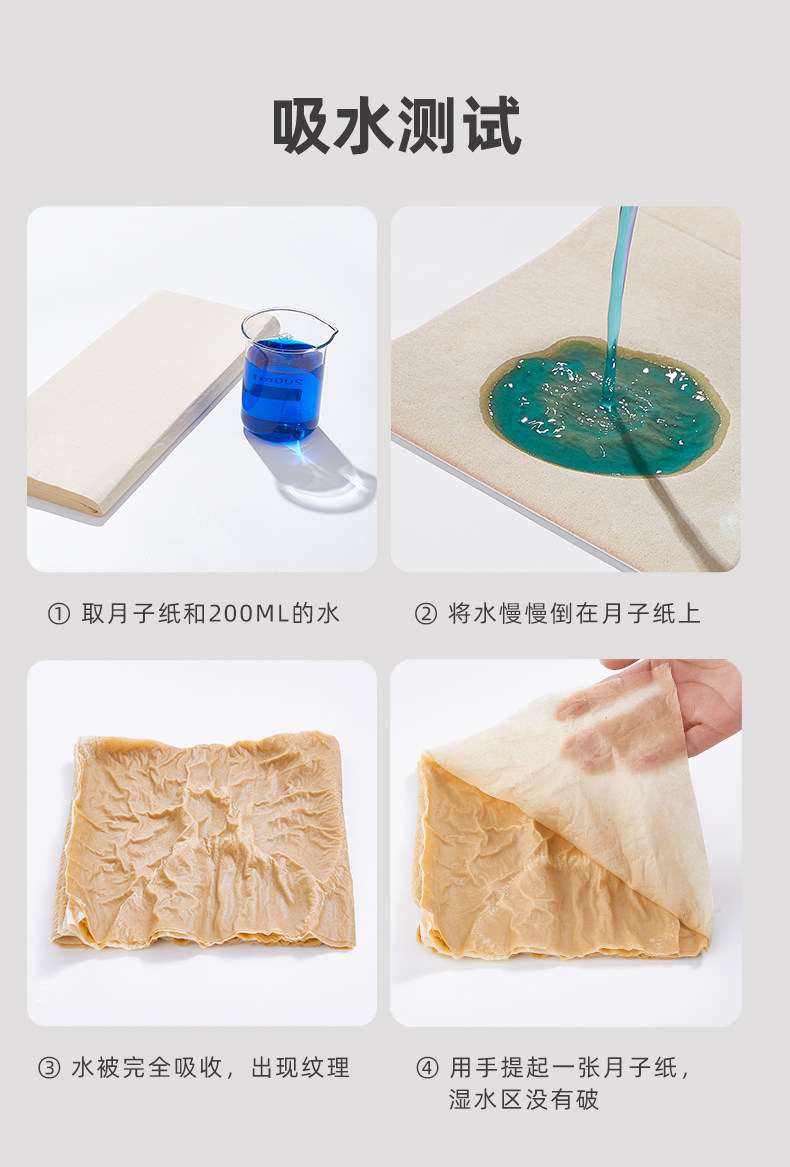 吸水测试

200ml

① 取月子纸和200ML的水

② 将水慢慢倒在月子纸上

③ 水被完全吸收，出现纹理

④ 用手提起一张月子纸，湿水区没有破