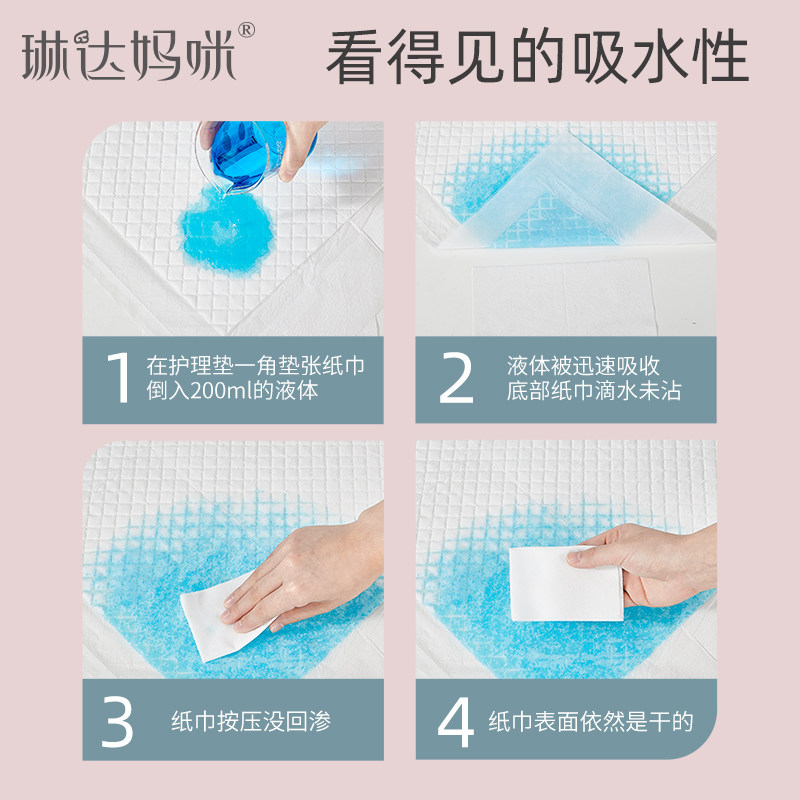 琳达妈咪®

看得见的吸水性

1 在护理垫一角垫张纸巾
倒入200ml的液体

2 液体被迅速吸收
底部纸巾滴水未沾

3 纸巾按压没回渗

4 纸巾表面依然是干的