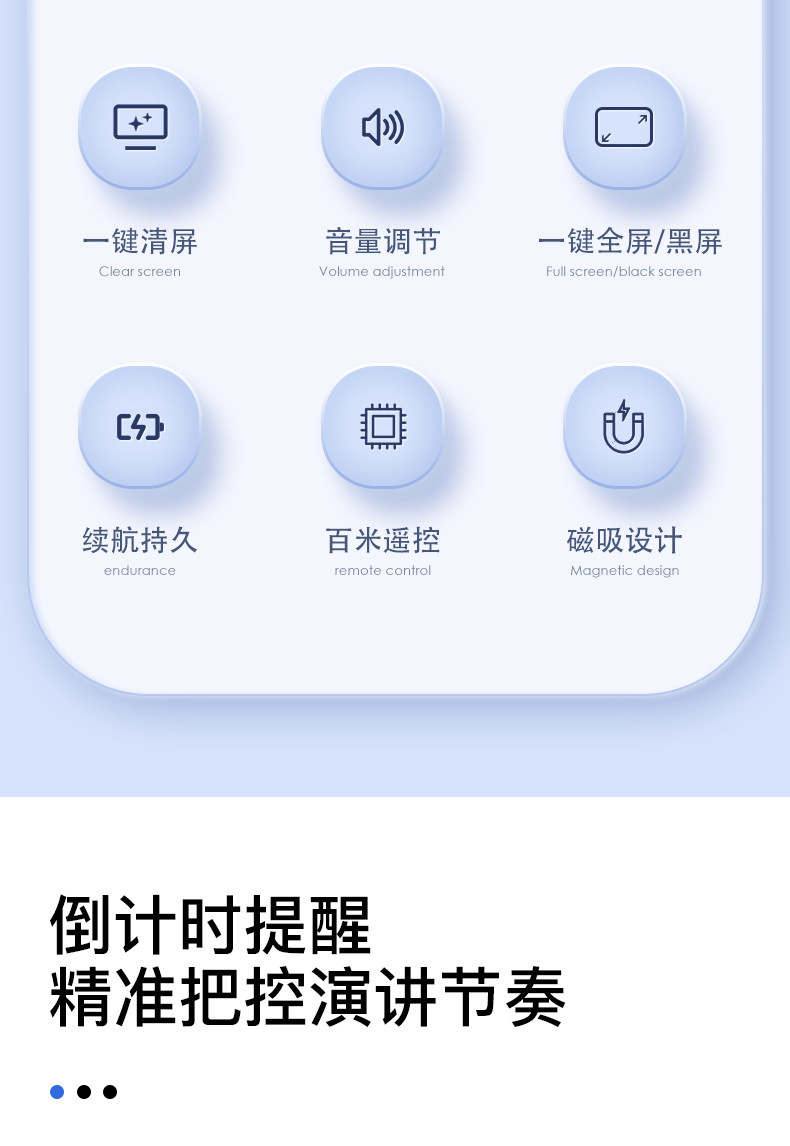 一键清屏
Clear screen

音量调节
Volume adjustment

一键全屏/黑屏
Full screen/black screen

续航持久
endurance

百米遥控
remote control

磁吸设计
Magnetic design

倒计时提醒
精准把控演讲节奏