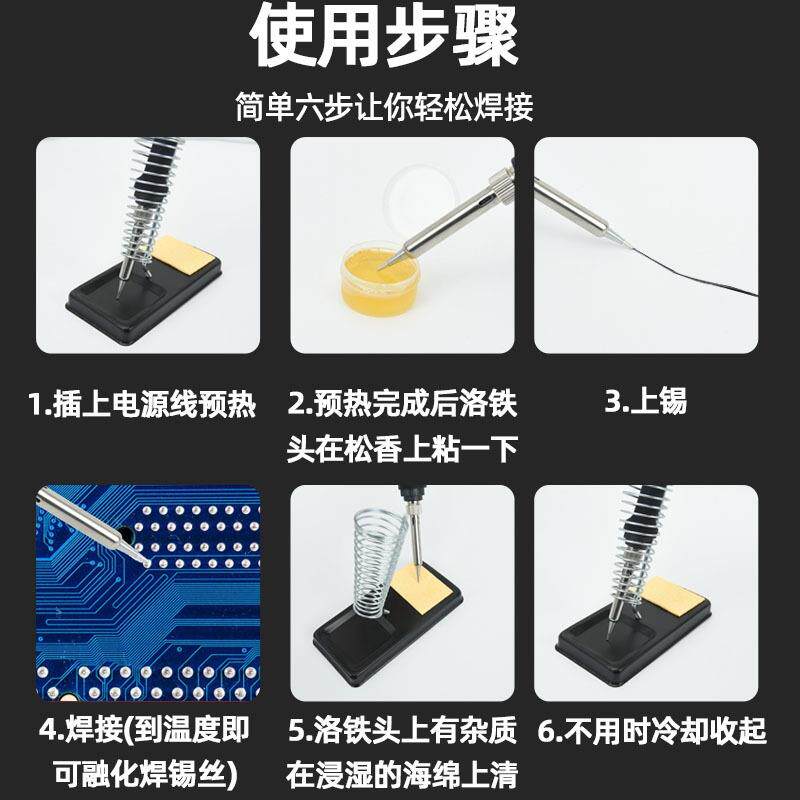 使用步骤

简单六步让你轻松焊接

1.插上电源线预热

2.预热完成后洛铁头在松香上粘一下

3.上锡

4.焊接(到温度即可融化焊锡丝)

5.洛铁头上有杂质在浸湿的海绵上清

6.不用时冷却收起