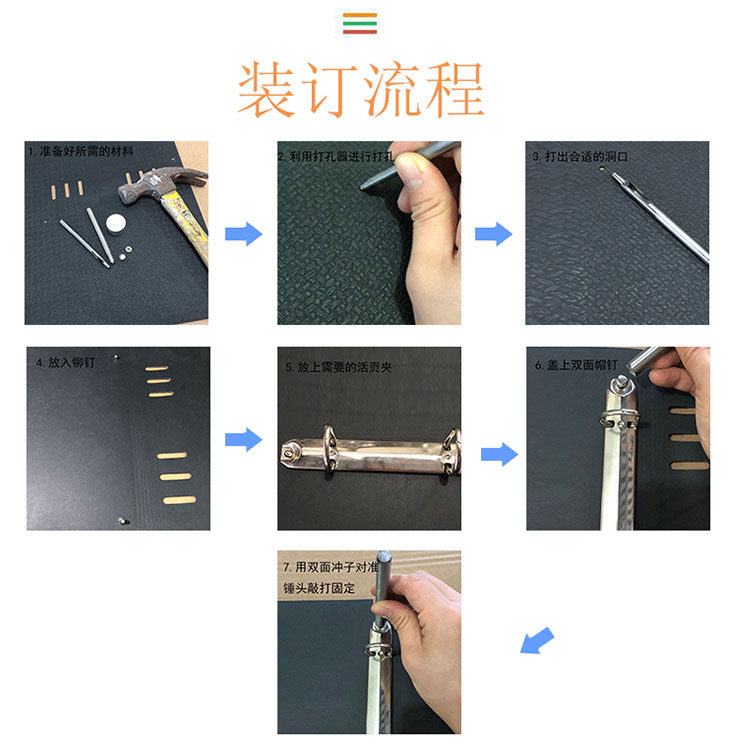 装订流程

1. 准备好所需的材料

2. 利用打孔器进行打孔

3. 打出合适的洞口

4. 放入铆钉

5. 放上需要的活页夹

6. 盖上双面帽钉

7. 用双面冲子对准
锤头敲打固定