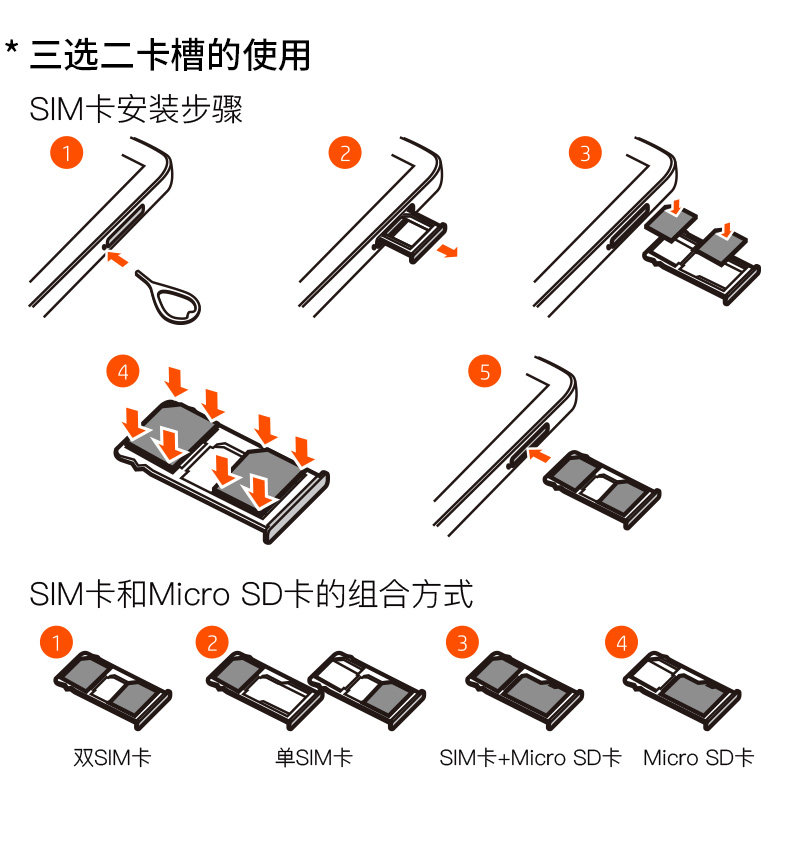 * 三选二卡槽的使用

SIM卡安装步骤

1

2

3

4

5

SIM卡和Micro SD卡的组合方式

1

2

3

4

双SIM卡

单SIM卡

SIM卡+Micro SD卡

Micro SD卡