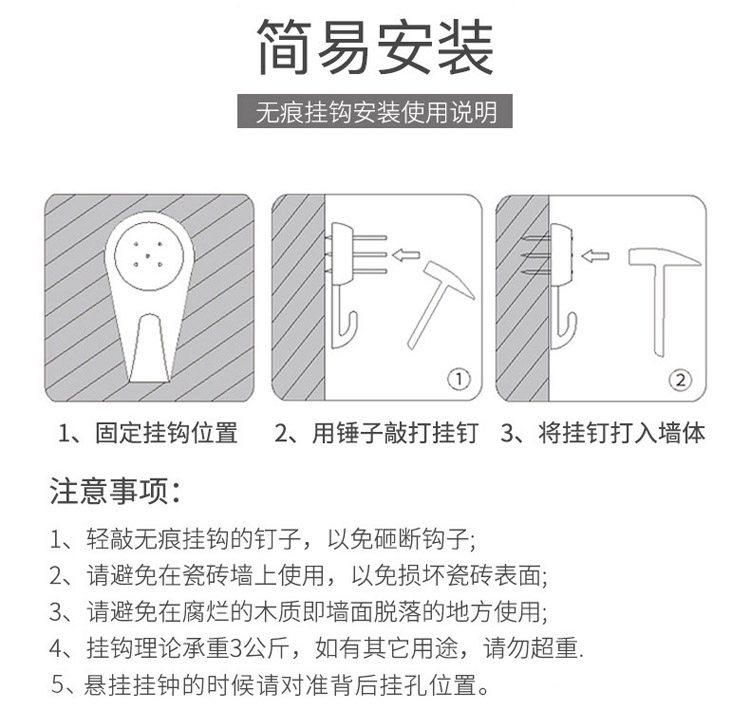 简易安装

无痕挂钩安装使用说明

①

②

1、固定挂钩位置

2、用锤子敲打挂钉

3、将挂钉打入墙体

注意事项：

1、轻敲无痕挂钩的钉子，以免砸断钩子;

2、请避免在瓷砖墙上使用，以免损坏瓷砖表面;

3、请避免在腐烂的木质即墙面脱落的地方使用;

4、挂钩理论承重3公斤，如有其它用途，请勿超重.

5、悬挂挂钟的时候请对准背后挂孔位置。